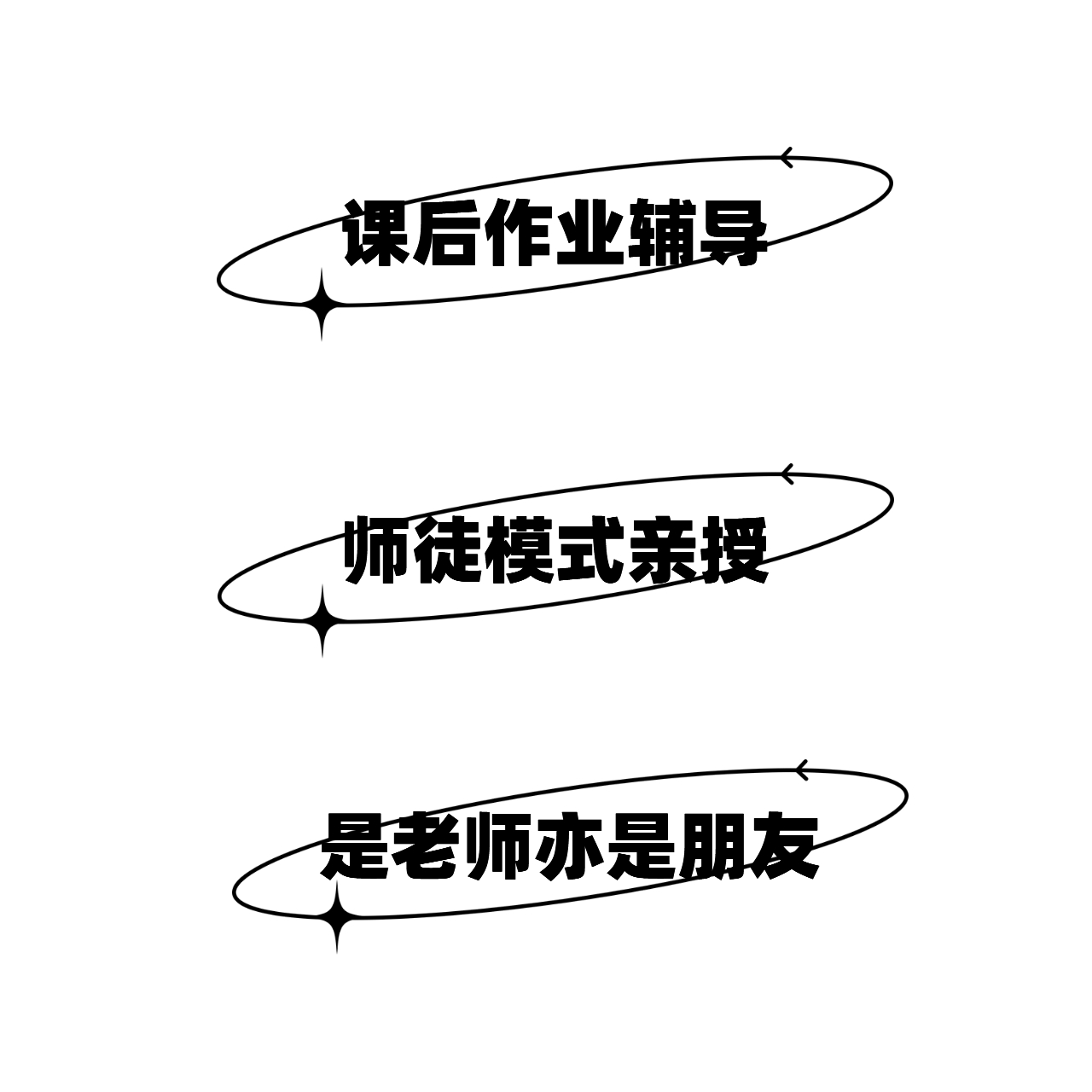 课后作业辅导

师徒模式亲授

是老师亦是朋友