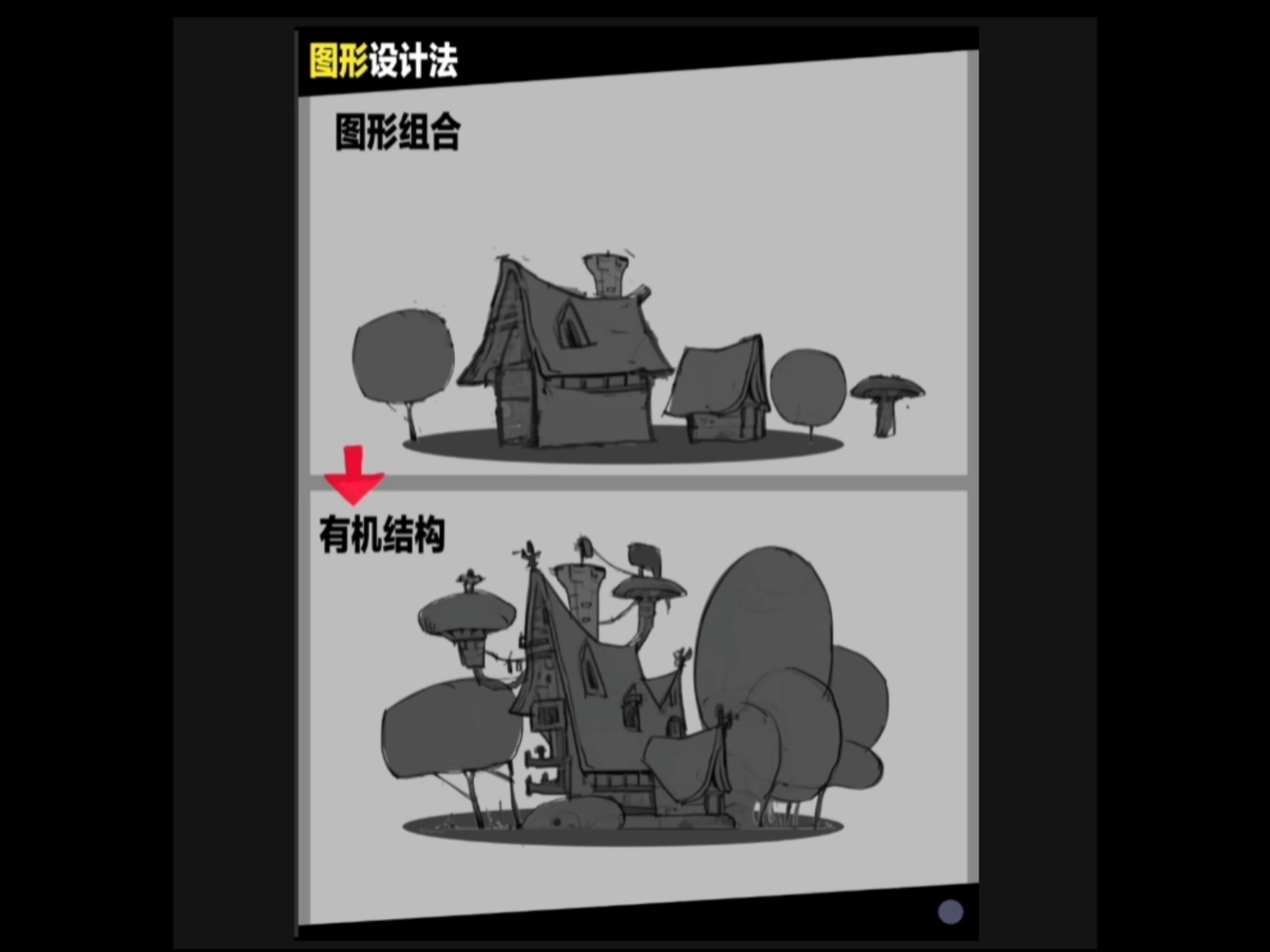 图形设计法

图形组合

有机结构