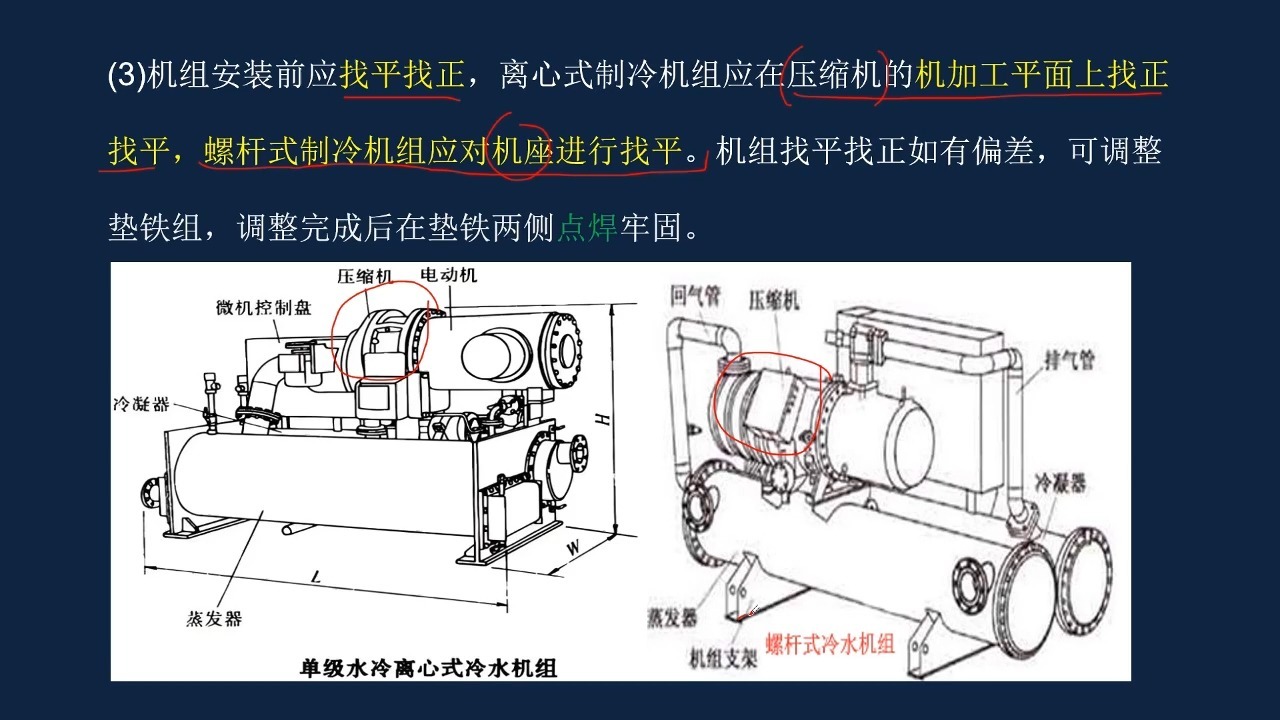 (3)机组安装前应找平找正，离心式制冷机组应在压缩机的机加工平面上找正找平，螺杆式制冷机组应对机座进行找平。机组找平找正如有偏差，可调整垫铁组，调整完成后在垫铁两侧点焊牢固。

压缩机
电动机
微机控制盘
冷凝器
H
W
L
蒸发器
单级水冷离心式冷水机组

回气管
压缩机
排气管
冷凝器
蒸发器
机组支架
螺杆式冷水机组