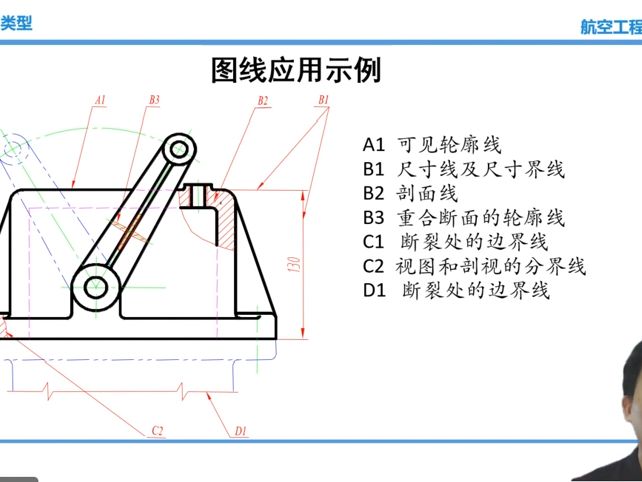 类型

航空工程

图线应用示例

A1 B3 B2 B1

130

C2 D1

A1 可见轮廓线
B1 尺寸线及尺寸界线
B2 剖面线
B3 重合断面的轮廓线
C1 断裂处的边界线
C2 视图和剖视的分界线
D1 断裂处的边界线