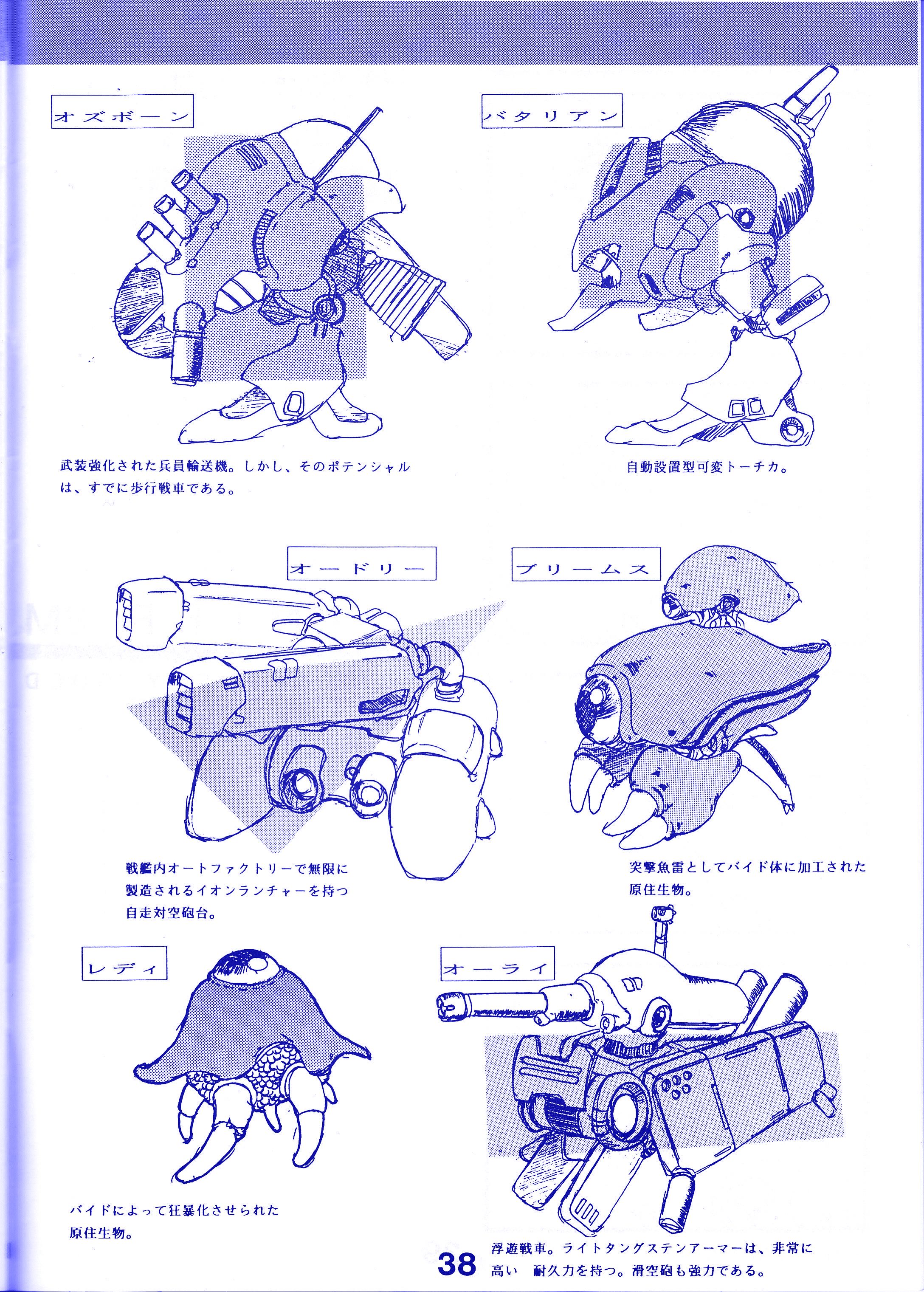 オズボーン

武装強化された兵員輸送機。しかし、そのポテンシャルは、すでに歩行戦車である。

バタリアン

自動設置型可変トーチカ。

オードリー

戦艦内オートファクトリーで無限に製造されるイオンランチャーを持つ自走対空砲台。

ブリームス

突撃魚雷としてバイド体に加工された原住生物。

レディ

バイドによって狂暴化させられた原住生物。

オーライ

浮遊戦車。ライトタングステンアーマーは、非常に高い　耐久力を持つ。滑空砲も強力である。

38