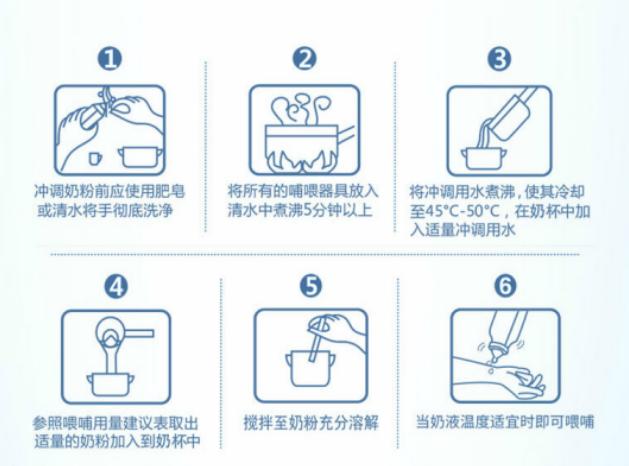 1
冲调奶粉前应使用肥皂或清水将手彻底洗净

2
将所有的哺喂器具放入清水中煮沸5分钟以上

3
将冲调用水煮沸，使其冷却至45°C-50°C，在奶杯中加入适量冲调用水

4
参照喂哺用量建议表取出适量的奶粉加入到奶杯中

5
搅拌至奶粉充分溶解

6
当奶液温度适宜时即可喂哺