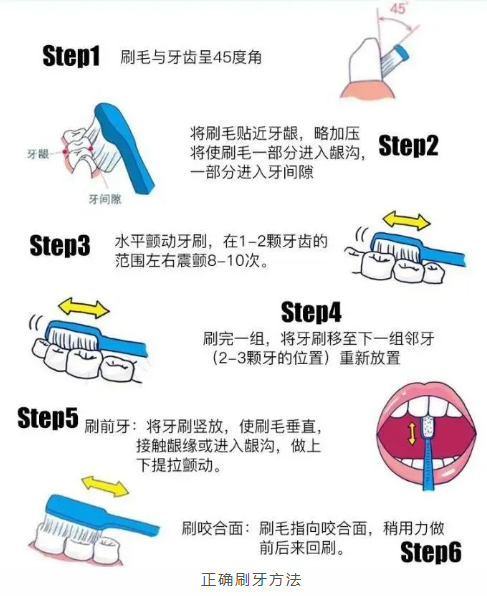 45°

Step1 刷毛与牙齿呈45度角

牙龈

牙间隙

将刷毛贴近牙龈，略加压将使刷毛一部分进入龈沟，一部分进入牙间隙

Step2

Step3 水平颤动牙刷，在1-2颗牙齿的范围左右震颤8-10次。

Step4

刷完一组，将牙刷移至下一组邻牙（2-3颗牙的位置）重新放置

Step5 刷前牙：将牙刷竖放，使刷毛垂直，接触龈缘或进入龈沟，做上下提拉颤动。

刷咬合面：刷毛指向咬合面，稍用力做前后来回刷。

Step6

正确刷牙方法