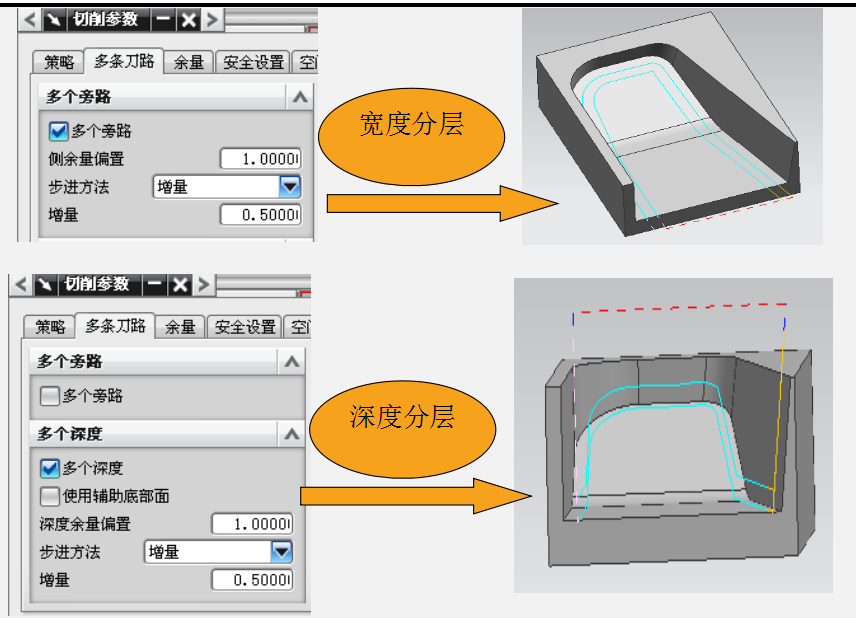 切削参数

策略 多条刀路 余量 安全设置 空

多个旁路

多个旁路

侧余量偏置 1.0000

步进方法 增量

增量 0.5000

宽度分层

切削参数

策略 多条刀路 余量 安全设置 空

多个旁路

多个旁路

多个深度

多个深度

使用辅助底部面

深度余量偏置 1.0000

步进方法 增量

增量 0.5000

深度分层