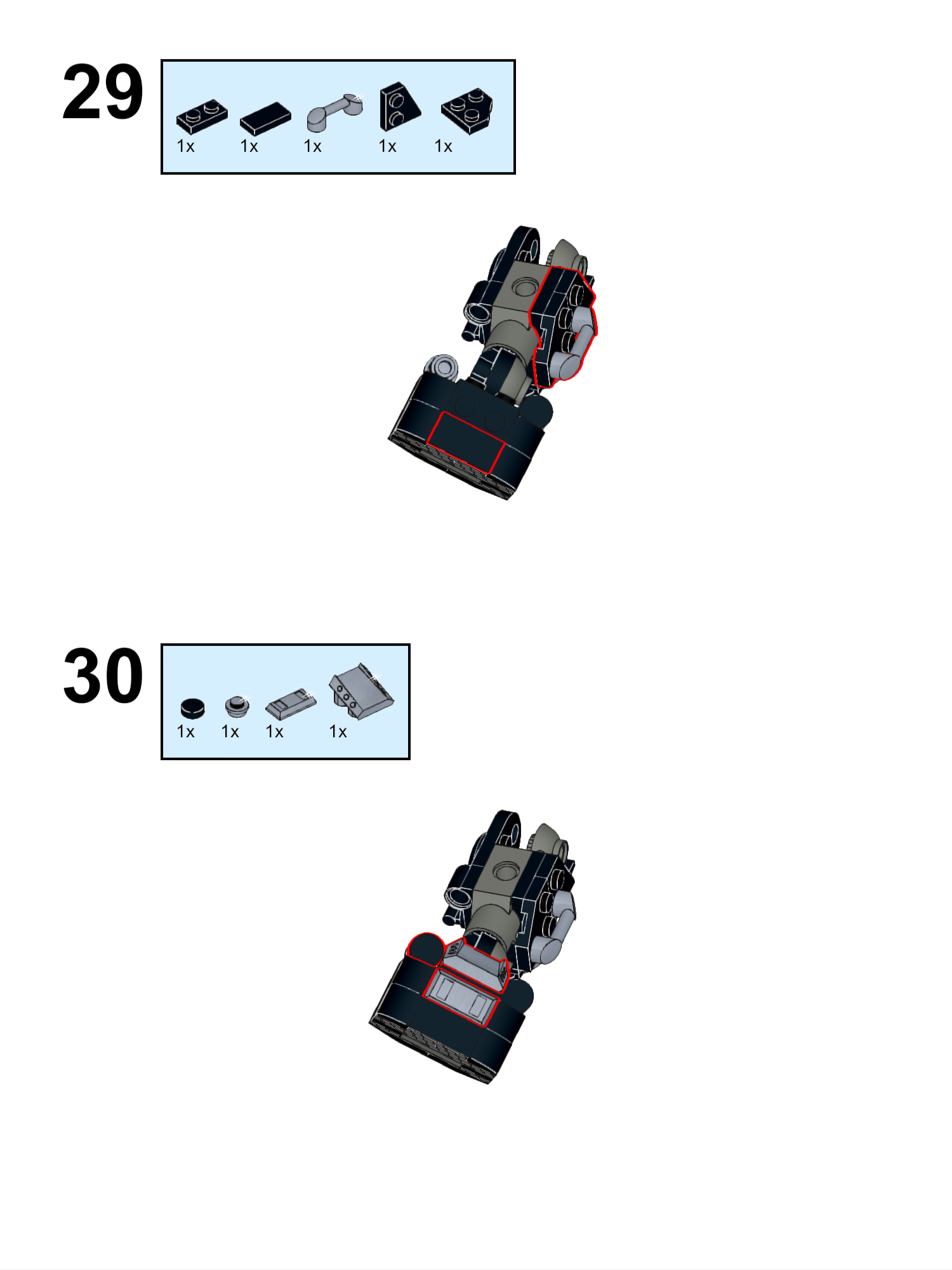 29

1x 1x 1x 1x 1x

30

1x 1x 1x 1x