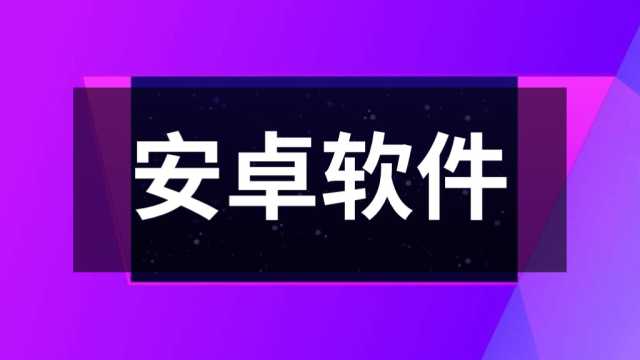 安卓软件