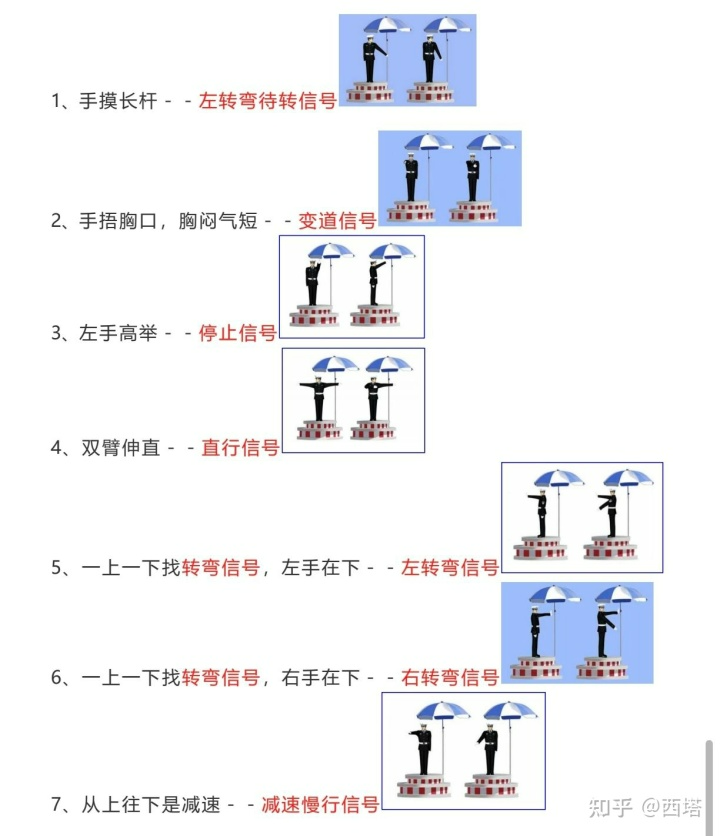 1、手摸长杆 - - 左转弯待转信号

2、手捂胸口，胸闷气短 - - 变道信号

3、左手高举 - - 停止信号

4、双臂伸直 - - 直行信号

5、一上一下找转弯信号，左手在下 - - 左转弯信号

6、一上一下找转弯信号，右手在下 - - 右转弯信号

7、从上往下是减速 - - 减速慢行信号

知乎 @西塔