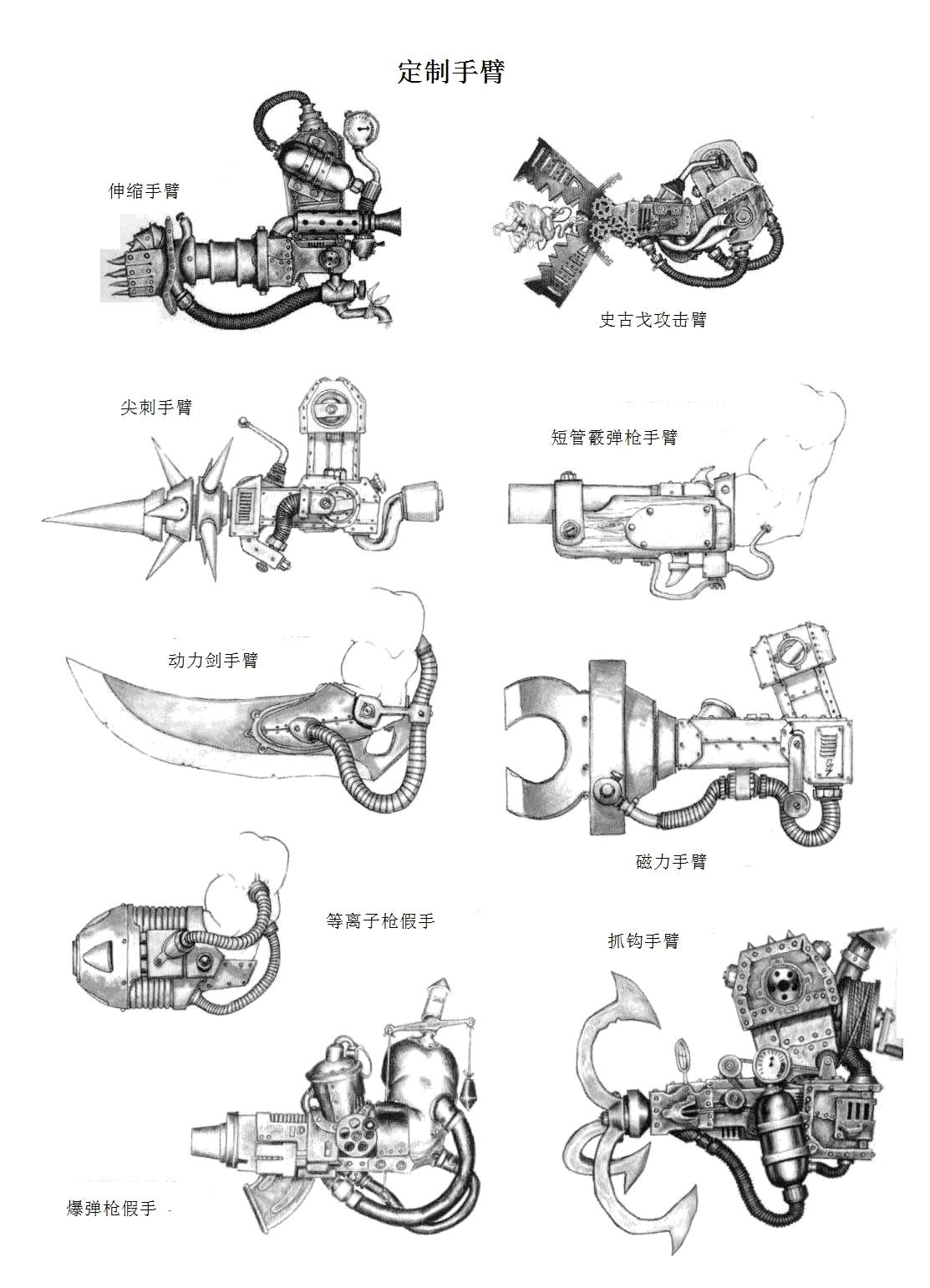 定制手臂

伸缩手臂

史古戈攻击臂

尖刺手臂

短管霰弹枪手臂

动力剑手臂

磁力手臂

等离子枪假手

抓钩手臂

爆弹枪假手