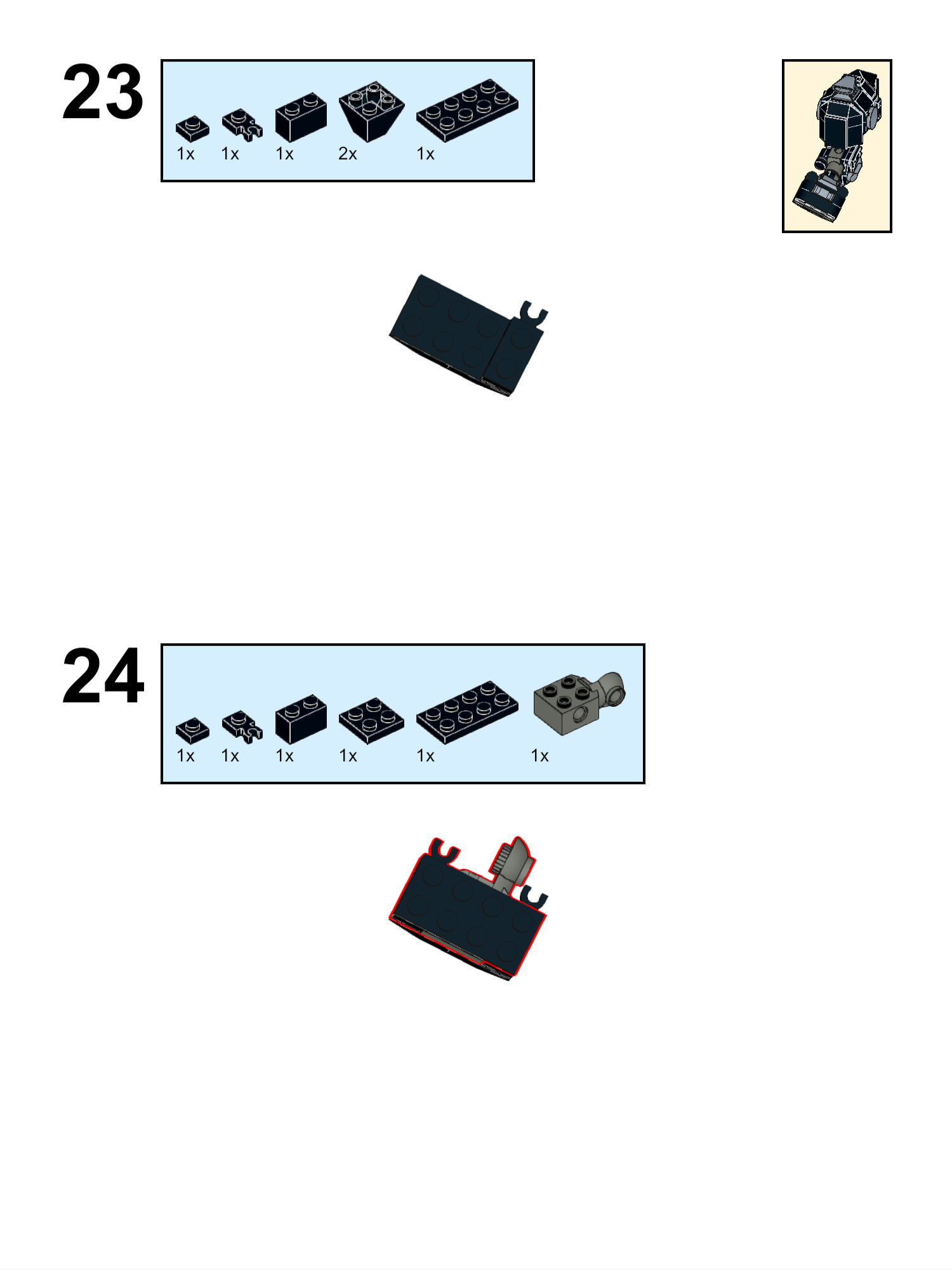 23

1x 1x 1x 2x 1x

24

1x 1x 1x 1x 1x 1x