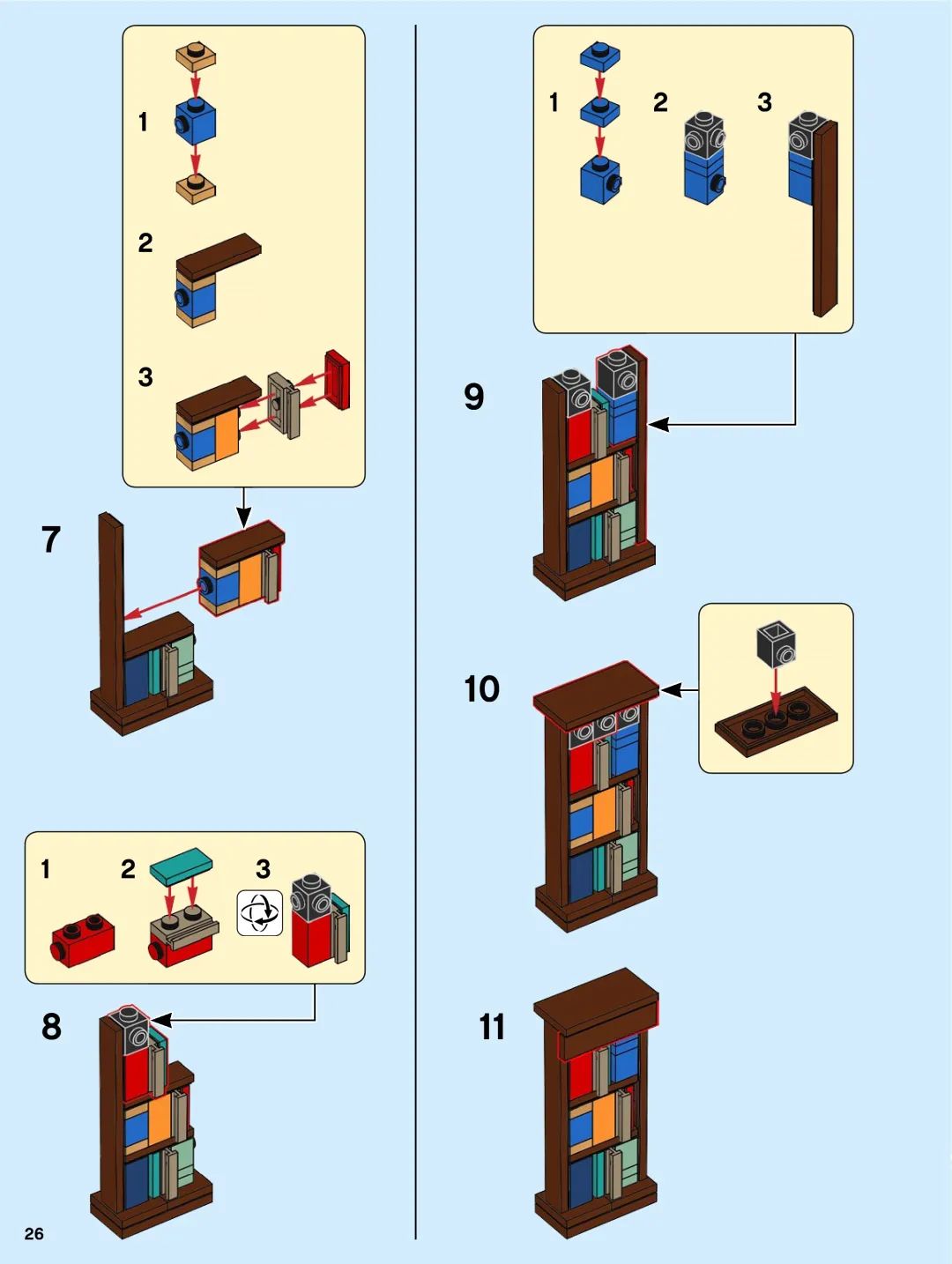 1
2
3
7
1
2
3
8
26
1
2
3
9
10
11