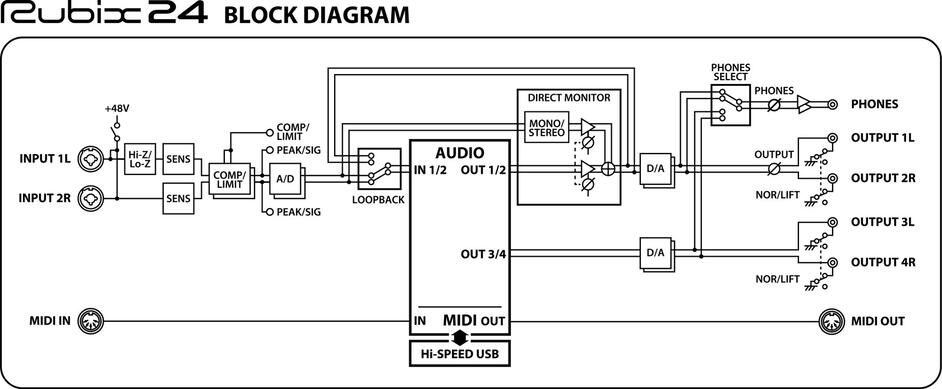 Rubix24 BLOCK DIAGRAM

+48V

INPUT 1L

INPUT 2R

Hi-Z/ Lo-Z

SENS

SENS

COMP/ LIMIT

COMP/ LIMIT

PEAK/SIG

A/D

PEAK/SIG

LOOPBACK

AUDIO

IN 1/2

OUT 1/2

OUT 3/4

DIRECT MONITOR

MONO/ STEREO

D/A

D/A

PHONES SELECT

PHONES

PHONES

OUTPUT

OUTPUT 1L

OUTPUT 2R

NOR/LIFT

OUTPUT 3L

OUTPUT 4R

NOR/LIFT

MIDI IN

IN

MIDI

OUT

MIDI OUT

Hi-SPEED USB