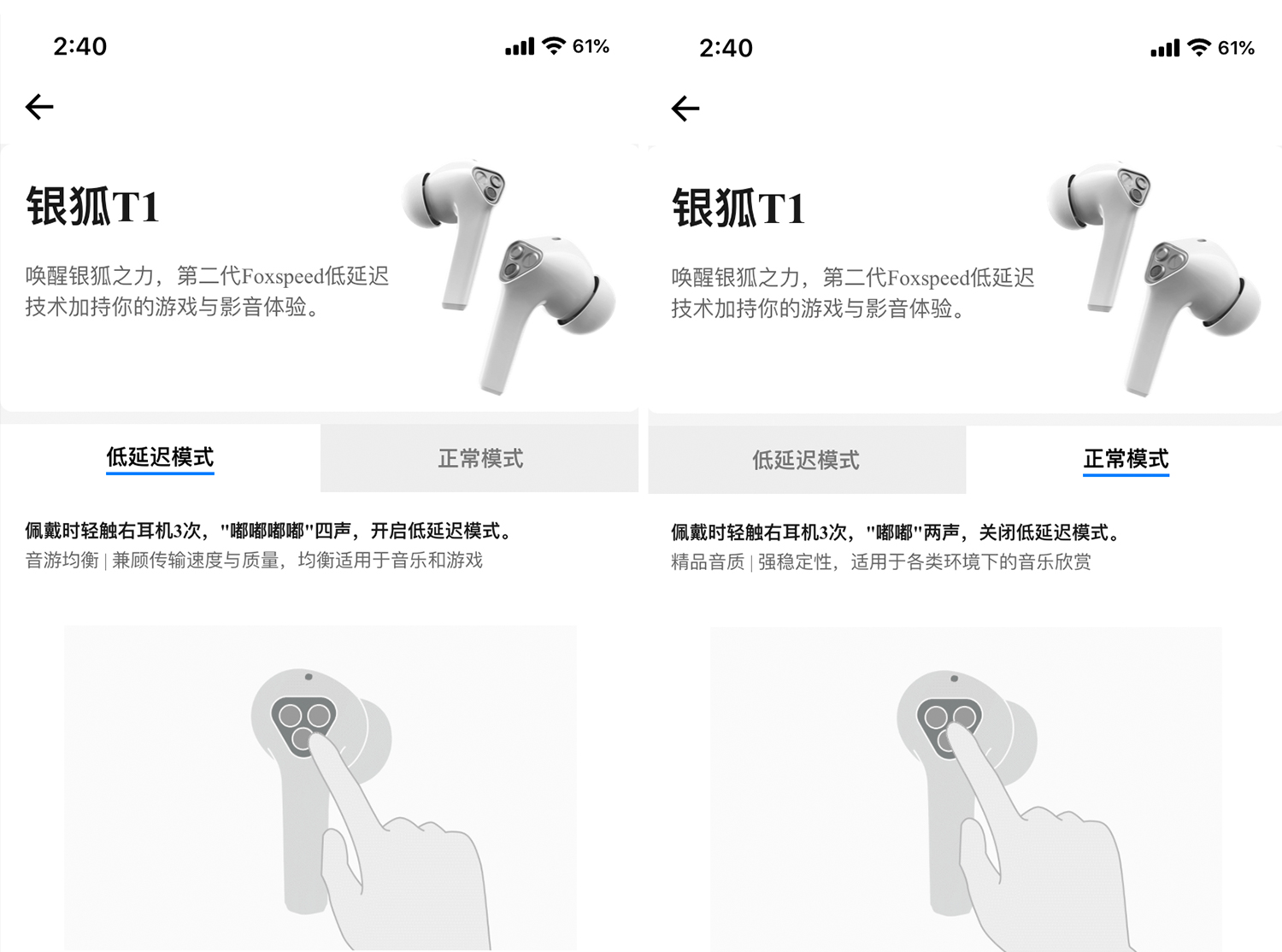 2:40

61%

银狐T1

唤醒银狐之力，第二代Foxspeed低延迟技术加持你的游戏与影音体验。

低延迟模式

正常模式

佩戴时轻触右耳机3次，"嘟嘟嘟嘟"四声，开启低延迟模式。

音游均衡 | 兼顾传输速度与质量，均衡适用于音乐和游戏

2:40

61%

银狐T1

唤醒银狐之力，第二代Foxspeed低延迟技术加持你的游戏与影音体验。

低延迟模式

正常模式

佩戴时轻触右耳机3次，"嘟嘟"两声，关闭低延迟模式。

精品音质 | 强稳定性，适用于各类环境下的音乐欣赏