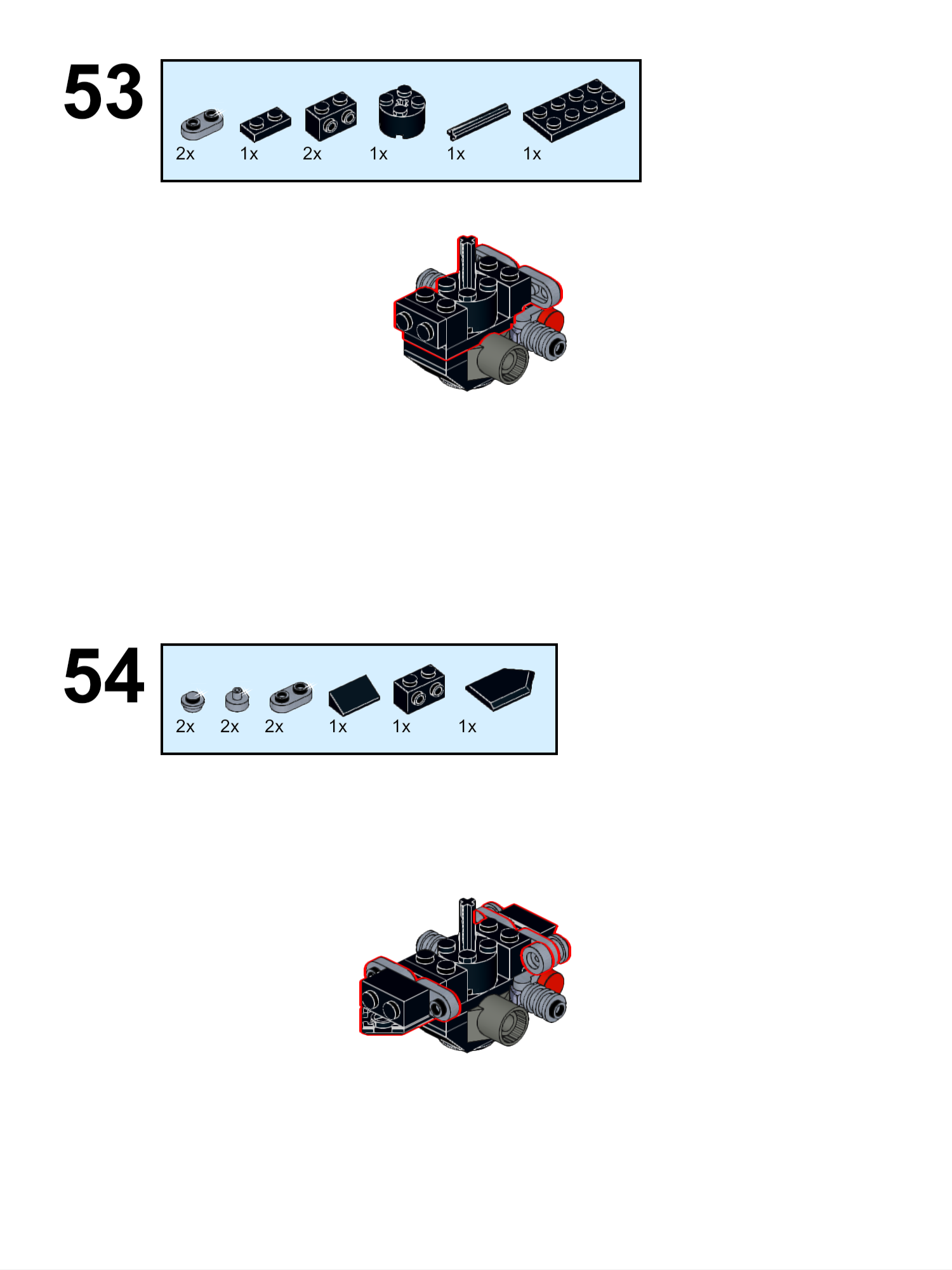 53

2x 1x 2x 1x 1x 1x

54

2x 2x 2x 1x 1x 1x