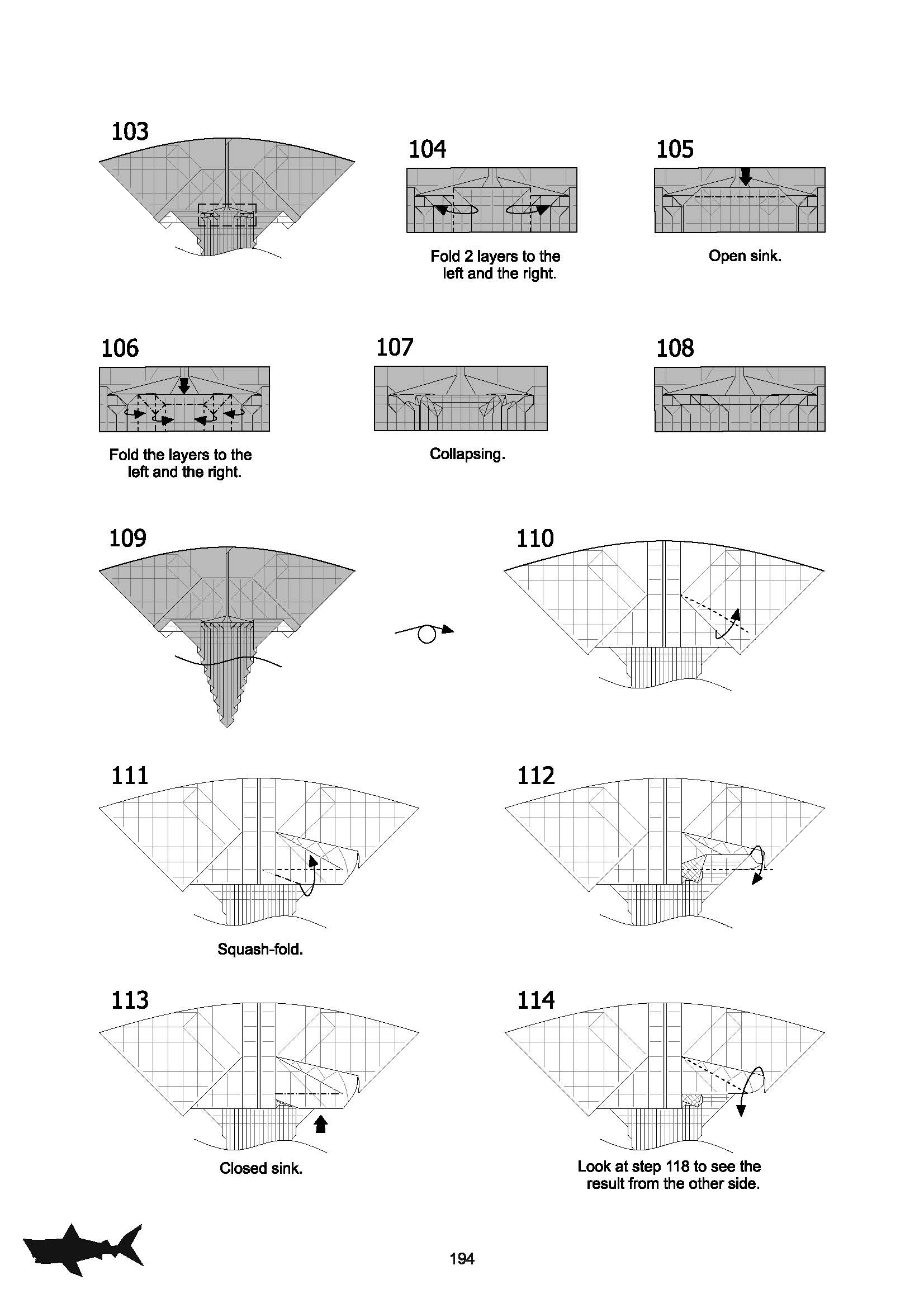 103

104

Fold 2 layers to the left and the right.

105

Open sink.

106

Fold the layers to the left and the right.

107

Collapsing.

108

109

110

111

Squash-fold.

112

113

Closed sink.

114

Look at step 118 to see the result from the other side.

194