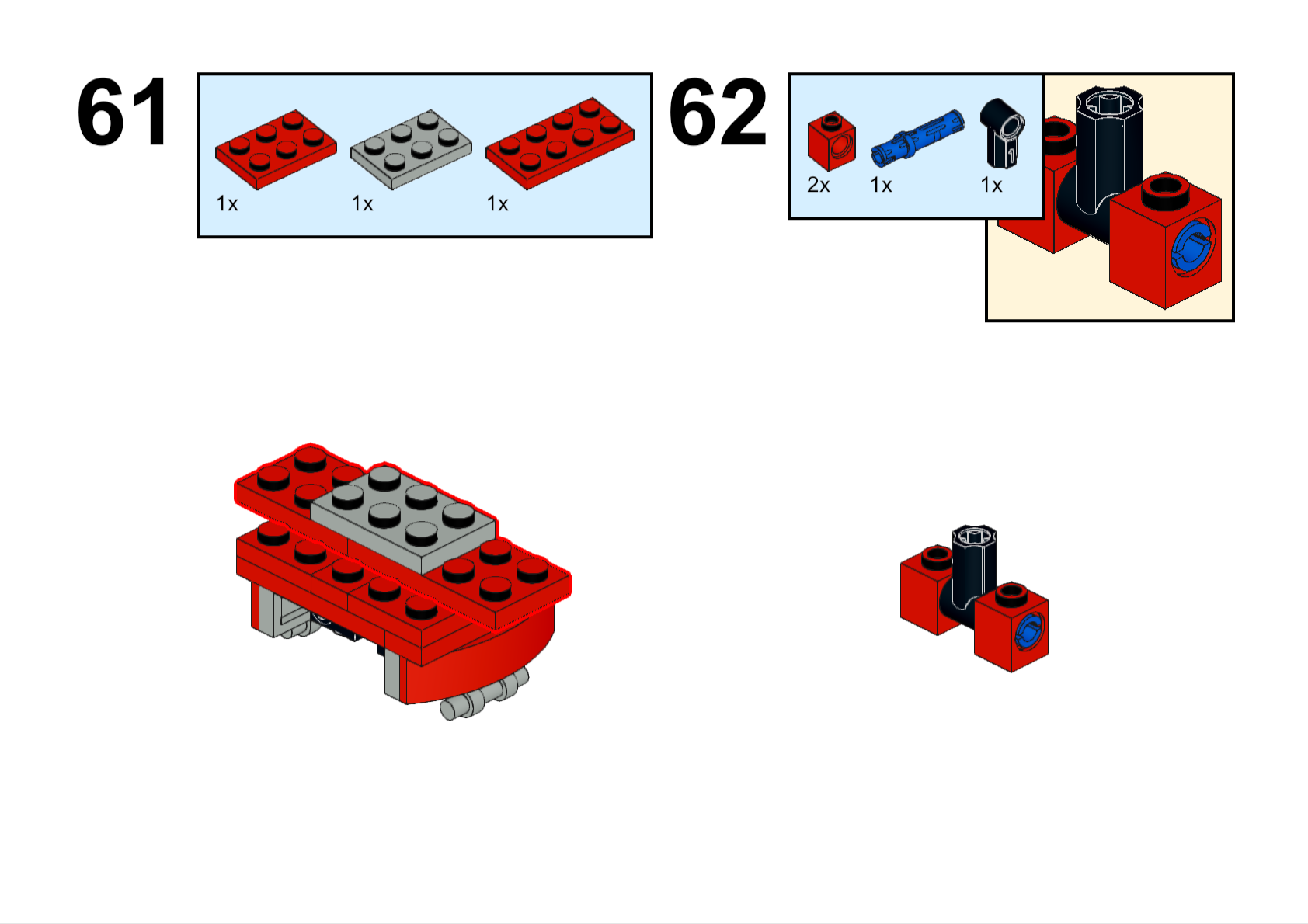 61

1x 1x 1x

62

2x 1x 1x