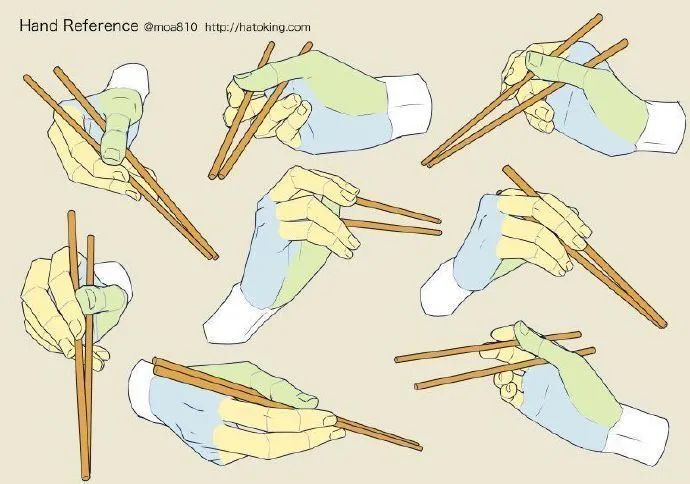 Hand Reference @moa810 http://hatoking.com