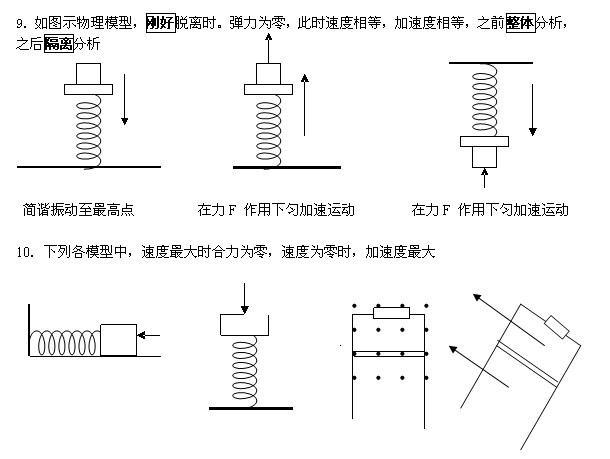 9. 如图示物理模型，刚好脱离时。弹力为零，此时速度相等，加速度相等，之前整体分析，之后隔离分析

简谐振动至最高点

在力 F 作用下匀加速运动

在力 F 作用下匀加速运动

10. 下列各模型中，速度最大时合力为零，速度为零时，加速度最大