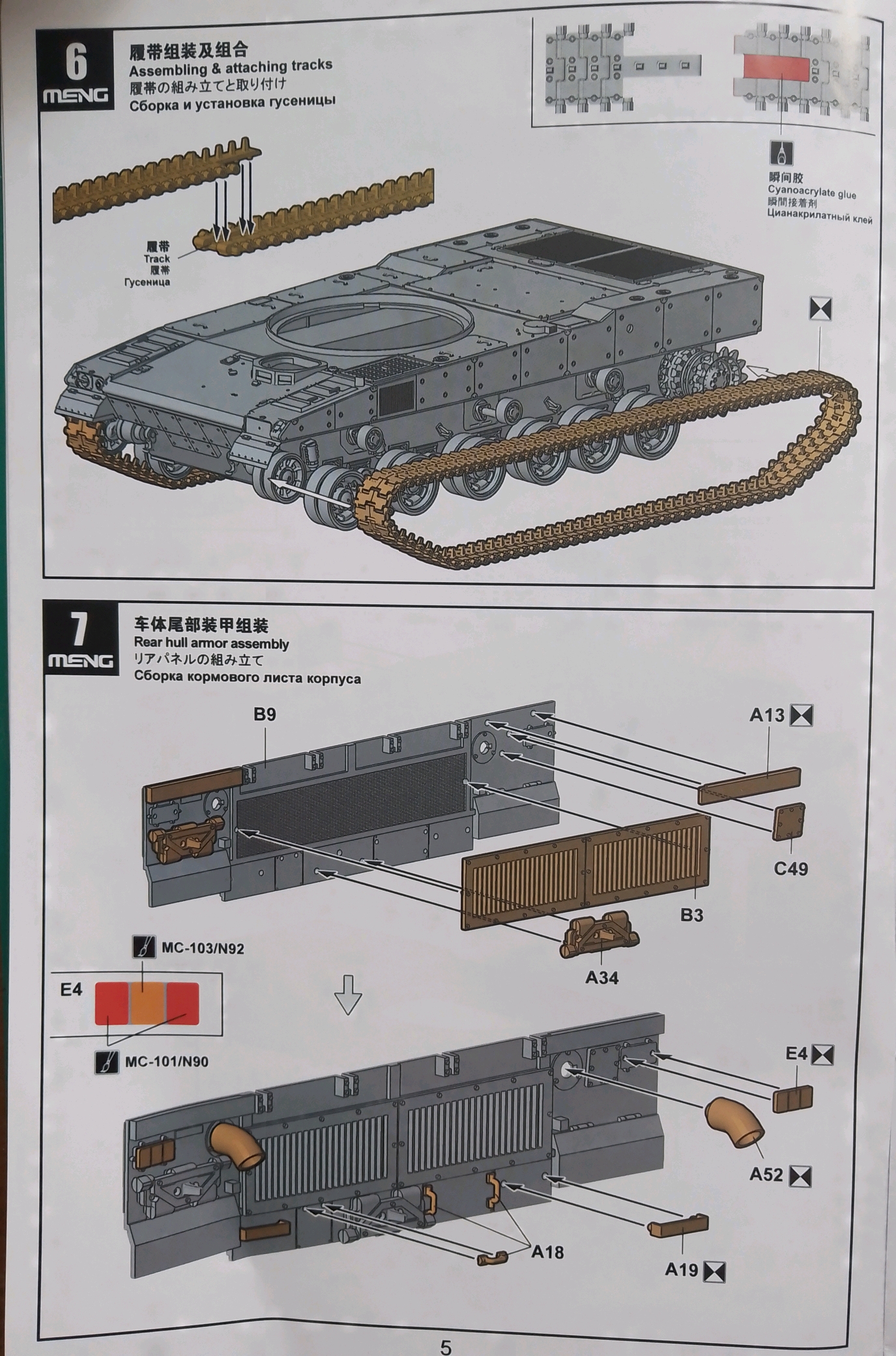 6
MENG
履带组装及组合
Assembling & attaching tracks
履帯の組み立てと取り付け
Сборка и установка гусеницы

瞬间胶
Cyanoacrylate glue
瞬間接着剤
Цианакрилатный клей

履带
Track
履帯
Гусеница

7
MENG
车体尾部装甲组装
Rear hull armor assembly
リアパネルの組み立て
Сборка кормового листа корпуса

B9
A13
C49
B3
A34

MC-103/N92
E4
MC-101/N90

E4
A52
A18
A19

5