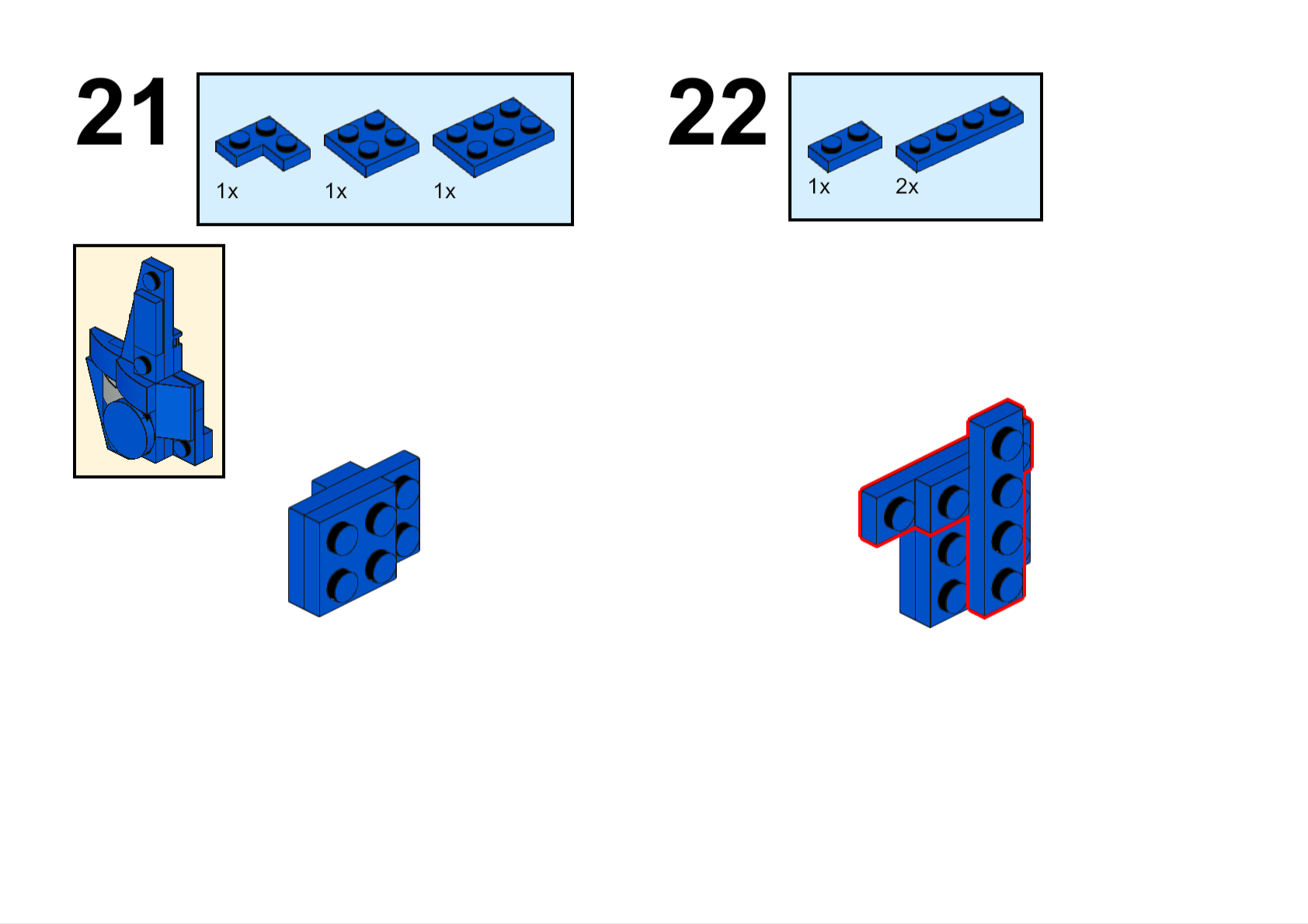 21

1x 1x 1x

22

1x 2x