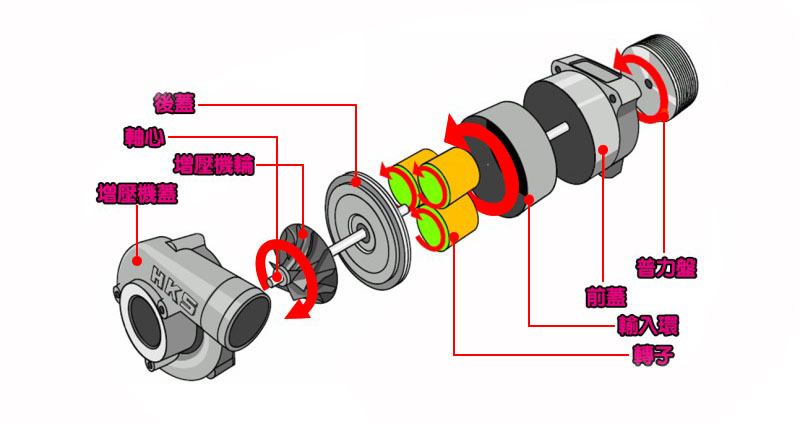 後蓋
軸心
增壓機輪
增壓機蓋
HKS
普力盤
前蓋
輸入環
轉子