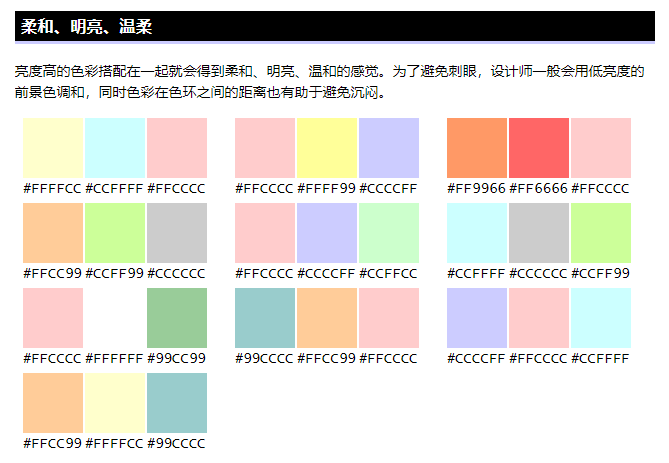 柔和、明亮、温柔

亮度高的色彩搭配在一起就会得到柔和、明亮、温和的感觉。为了避免刺眼，设计师一般会用低亮度的前景色调和，同时色彩在色环之间的距离也有助于避免沉闷。

#FFFFCC #CCFFFF #FFCCCC

#FFCC99 #CCFF99 #CCCCCC

#FFCCCC #FFFFFF #99CC99

#FFCC99 #FFFFCC #99CCCC

#FFCCCC #FFFF99 #CCCCFF

#FFCCCC #CCCCFF #CCFFCC

#99CCCC #FFCC99 #FFCCCC

#FF9966 #FF6666 #FFCCCC

#CCFFFF #CCCCCC #CCFF99

#CCCCFF #FFCCCC #CCFFFF