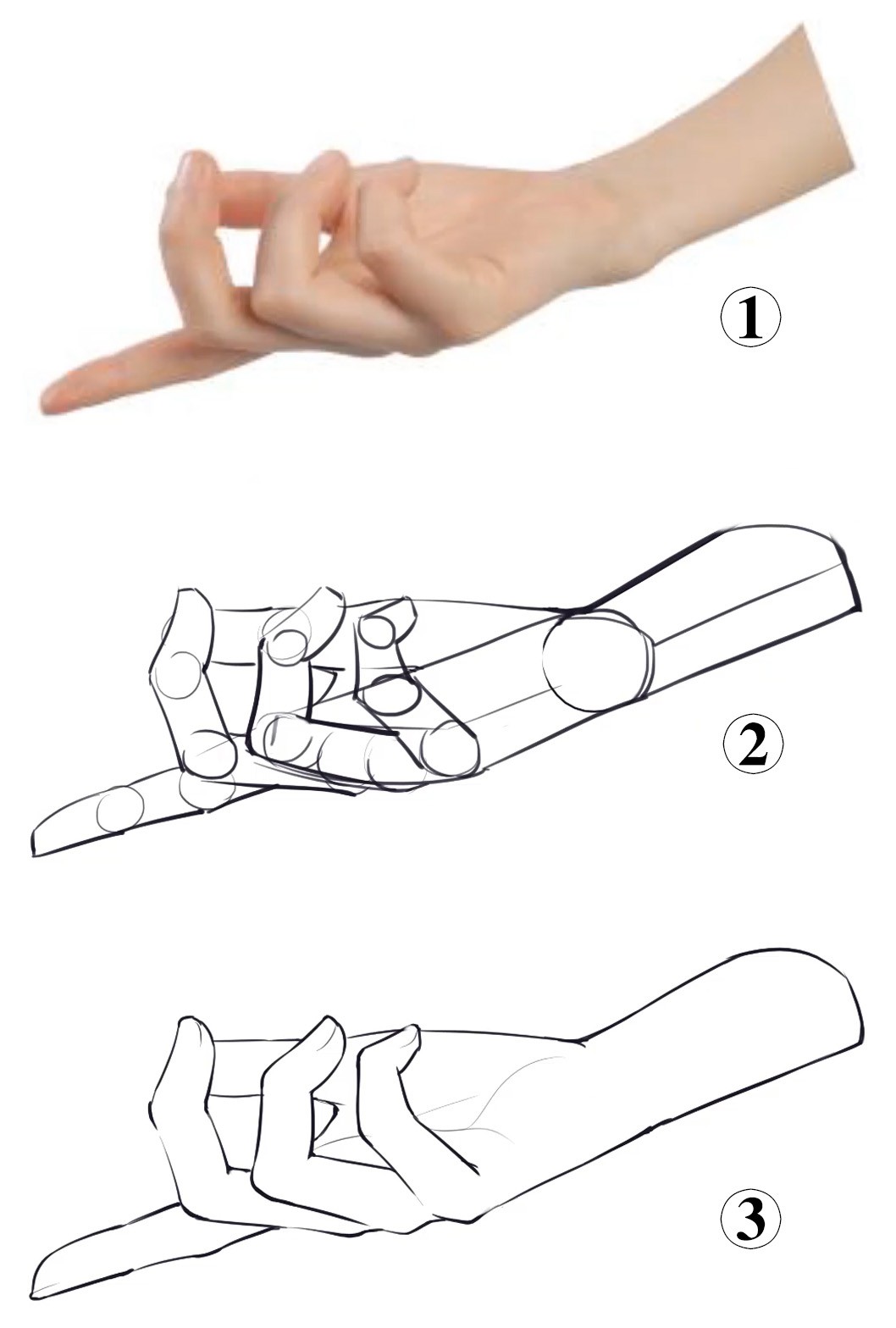 ①

②

③