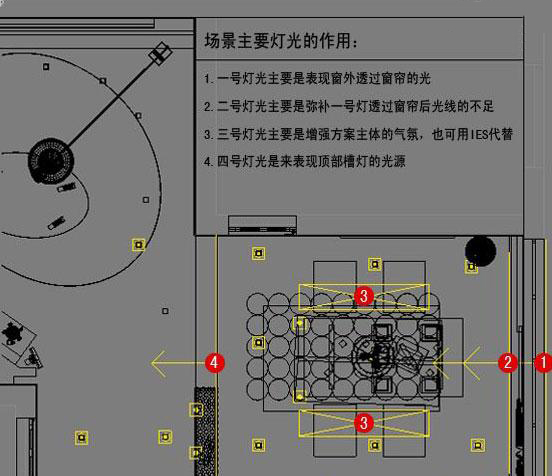 场景主要灯光的作用：

1. 一号灯光主要是表现窗外透过窗帘的光

2. 二号灯光主要是弥补一号灯透过窗帘后光线的不足

3. 三号灯光主要是增强方案主体的气氛，也可用IES代替

4. 四号灯光是来表现顶部槽灯的光源

3

4

2

1

3