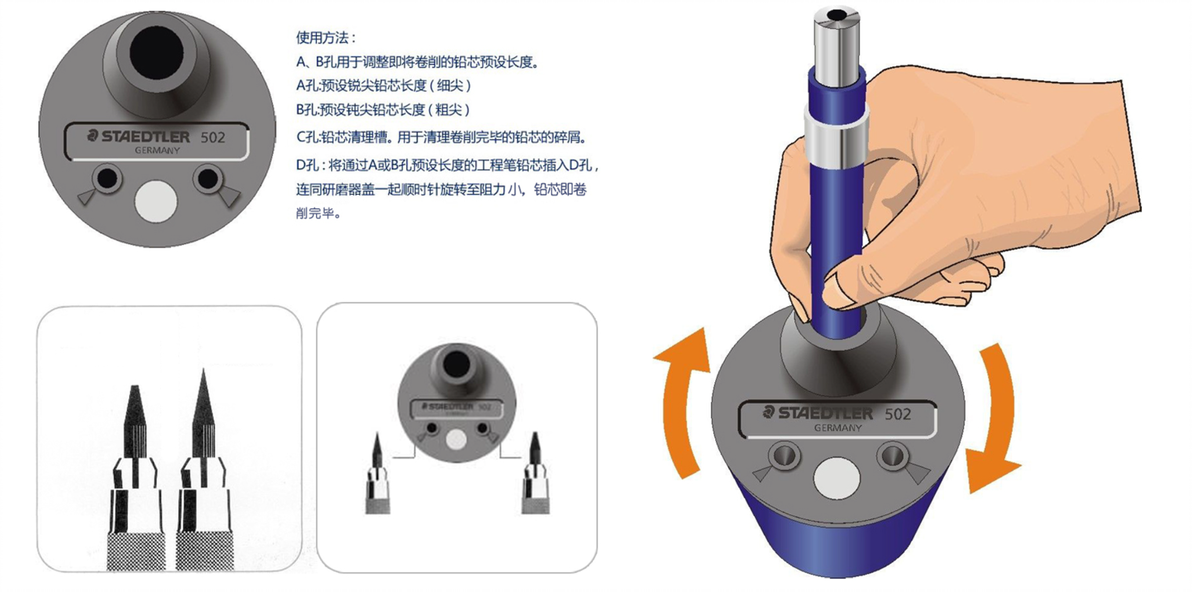 STAEDTLER 502
GERMANY

使用方法：
A、B孔用于调整即将卷削的铅芯预设长度。
A孔:预设锐尖铅芯长度（细尖）
B孔:预设钝尖铅芯长度（粗尖）
C孔:铅芯清理槽。用于清理卷削完毕的铅芯的碎屑。
D孔：将通过A或B孔预设长度的工程笔铅芯插入D孔，连同研磨器盖一起顺时针旋转至阻力小，铅芯即卷削完毕。

STAEDTLER 502

STAEDTLER 502
GERMANY