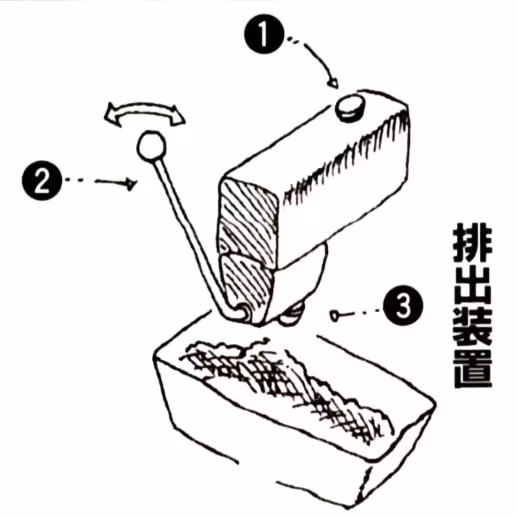 1

2

3

排出装置