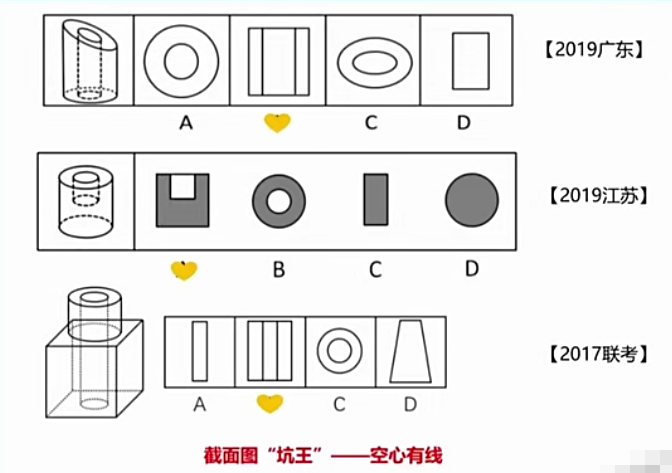 【2019广东】

A C D

【2019江苏】

B C D

【2017联考】

A C D

截面图“坑王”——空心有线