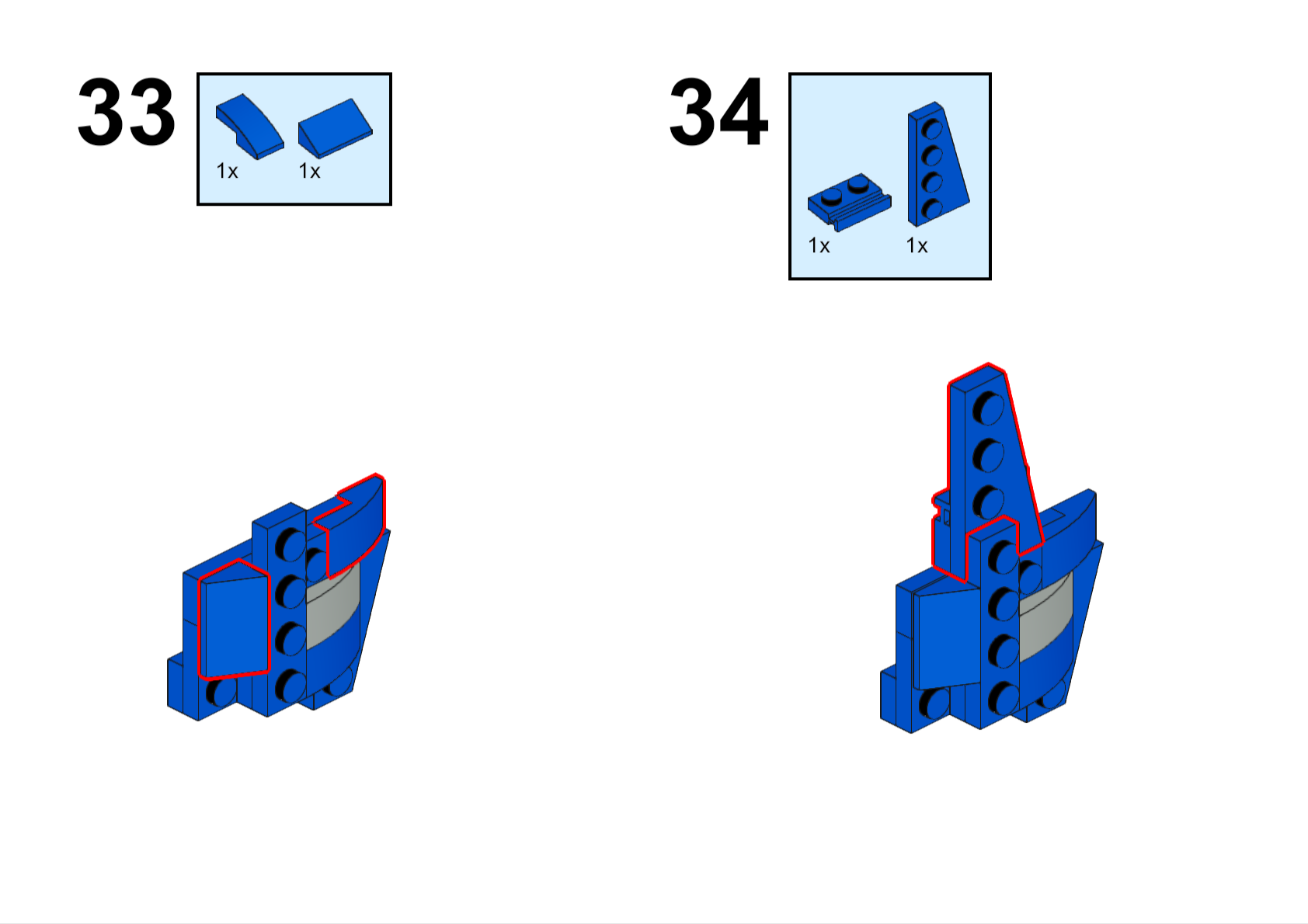 33

1x 1x

34

1x 1x