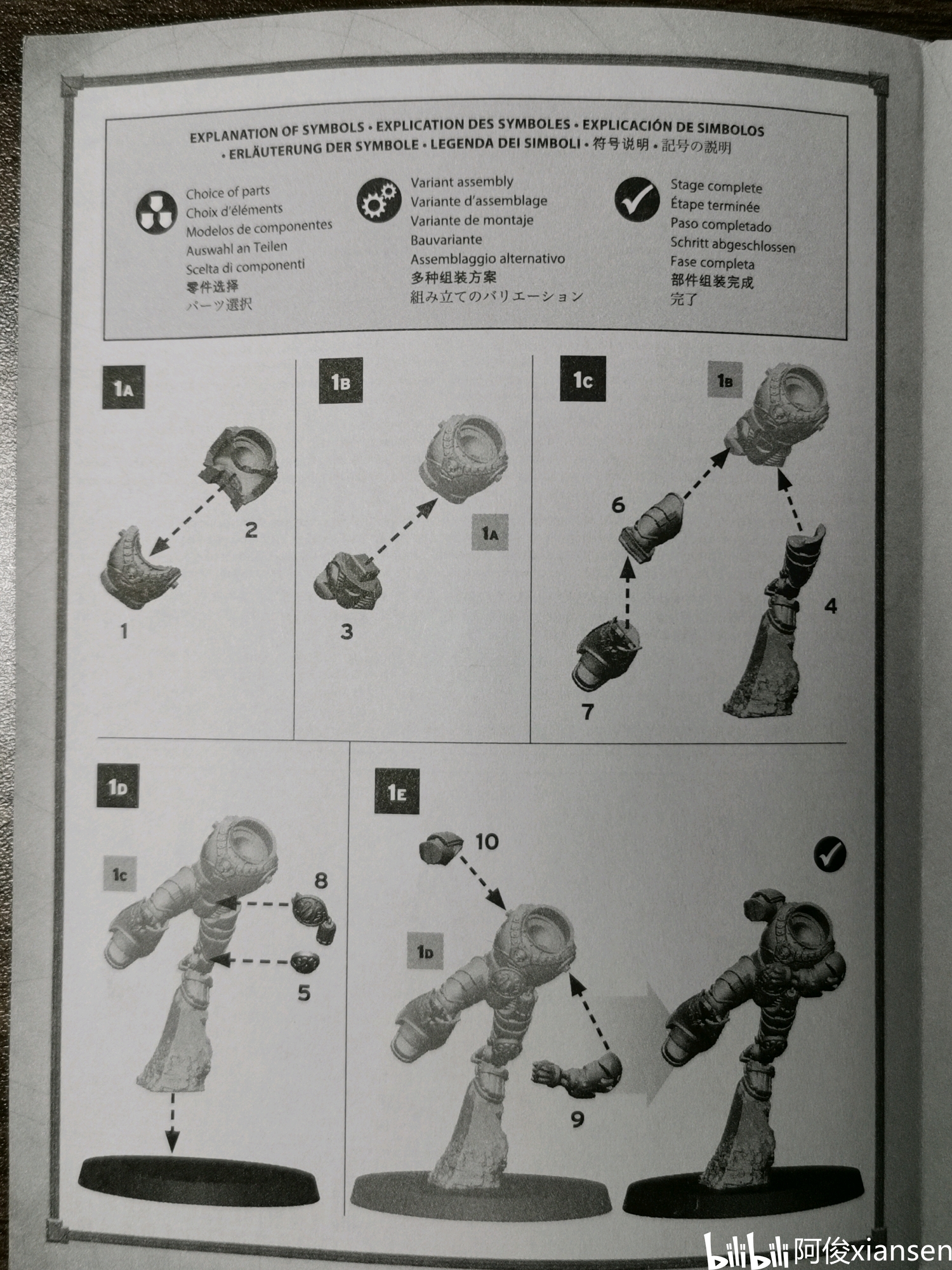 EXPLANATION OF SYMBOLS • EXPLICATION DES SYMBOLES • EXPLICACIÓN DE SIMBOLOS • ERLÄUTERUNG DER SYMBOLE • LEGENDA DEI SIMBOLI • 符号说明 • 記号の説明

Choice of parts
Choix d'éléments
Modelos de componentes
Auswahl an Teilen
Scelta di componenti
零件选择
パーツ選択

Variant assembly
Variante d'assemblage
Variante de montaje
Bauvariante
Assemblaggio alternativo
多种组装方案
組み立てのバリエーション

Stage complete
Étape terminée
Paso completado
Schritt abgeschlossen
Fase completa
部件组装完成
完了

1A

2

1

1B

1A

3

1C

1B

6

4

7

1D

1C

8

5

1E

10

1D

9

bilibili 阿俊xiansen