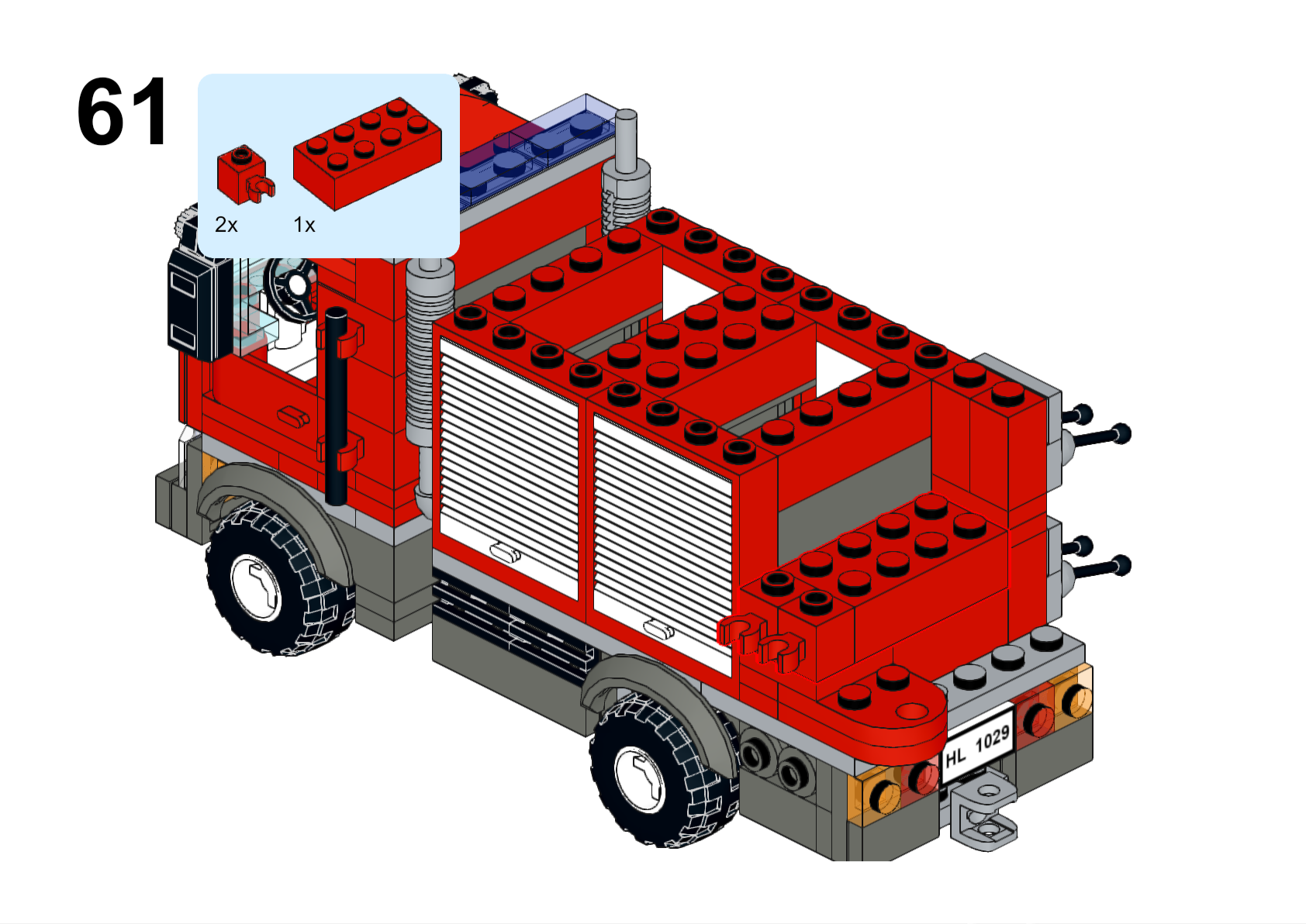 61

2x 1x

HL 1029