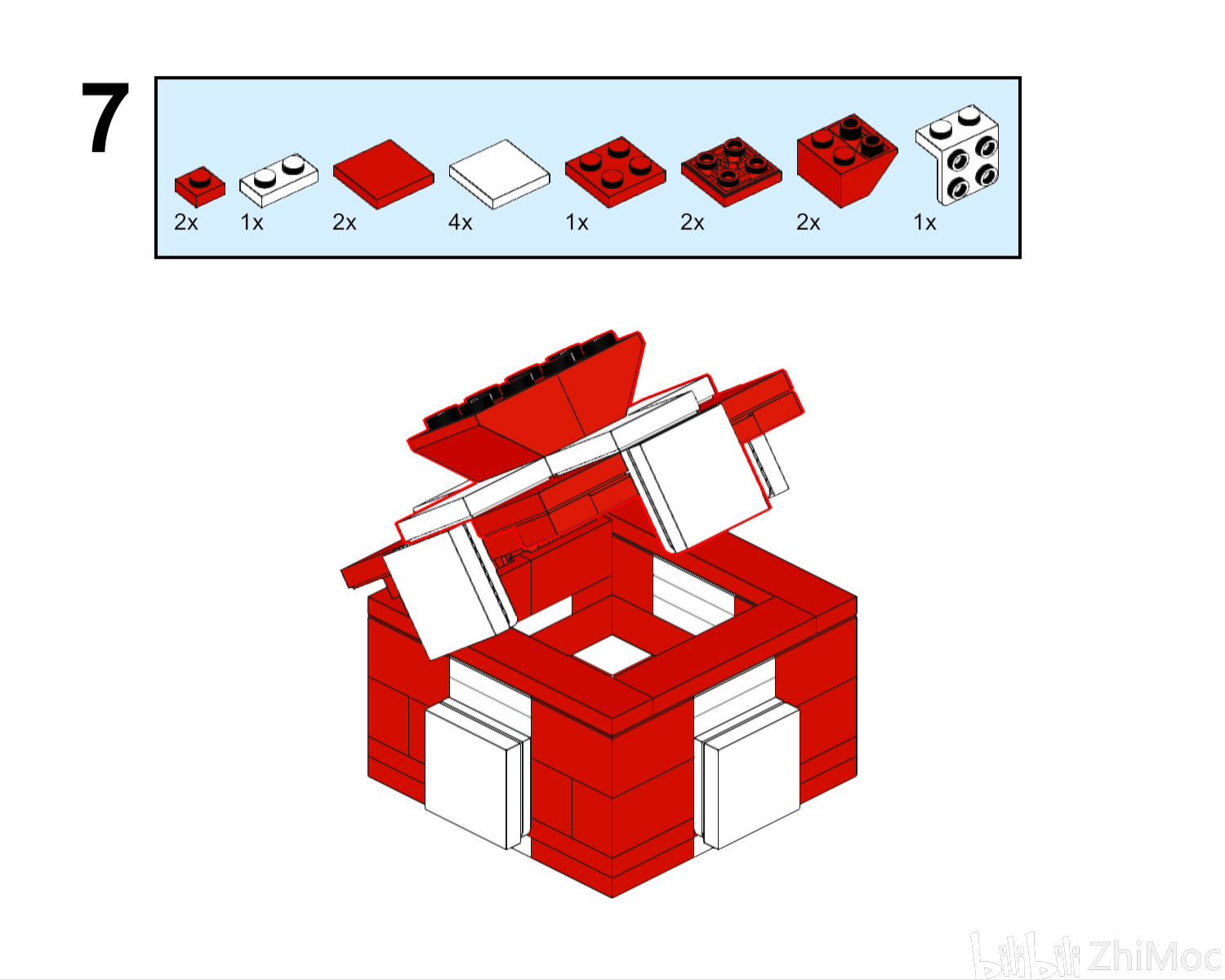 7

2x 1x 2x 4x 1x 2x 2x 1x

bilibili ZhiMoc