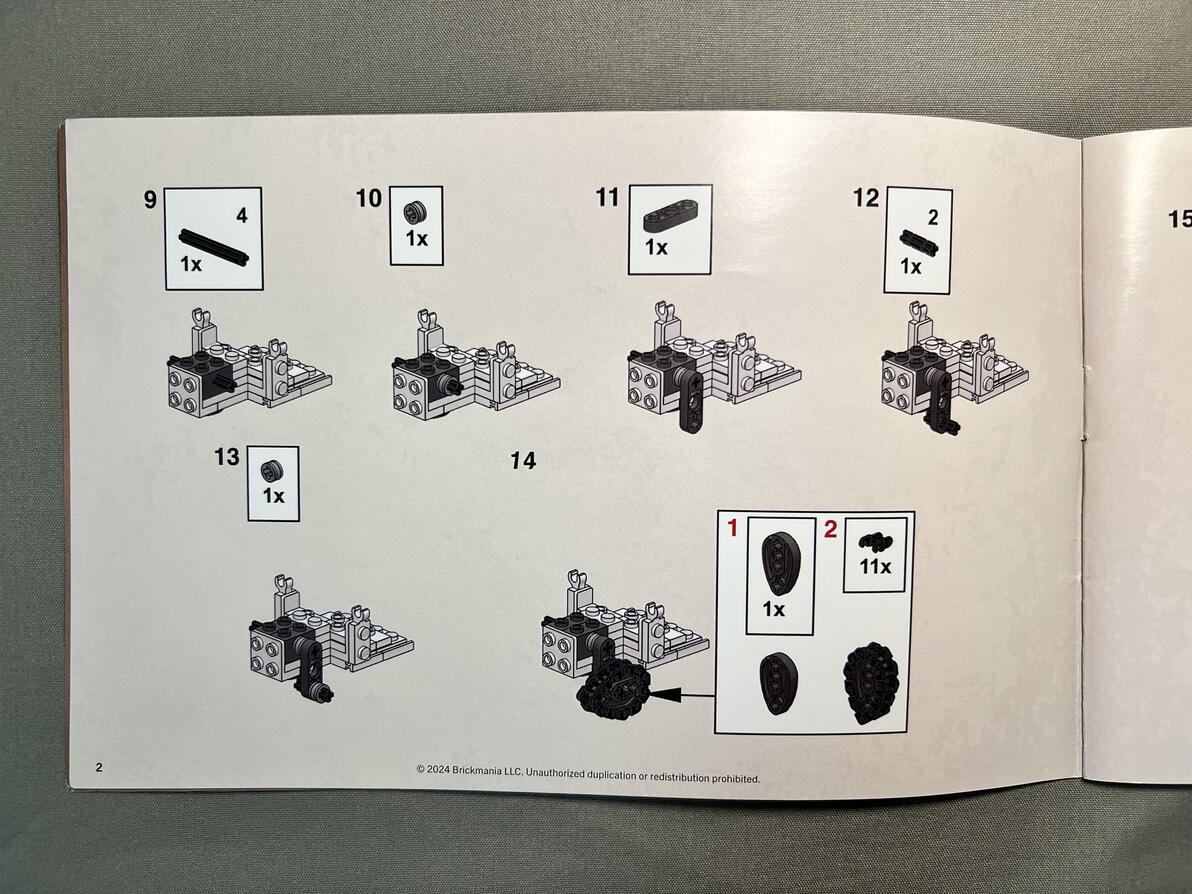 9
4
1x

10
1x

11
1x

12
2
1x

15

13
1x

14

1
1x

2
11x

2

© 2024 Brickmania LLC. Unauthorized duplication or redistribution prohibited.