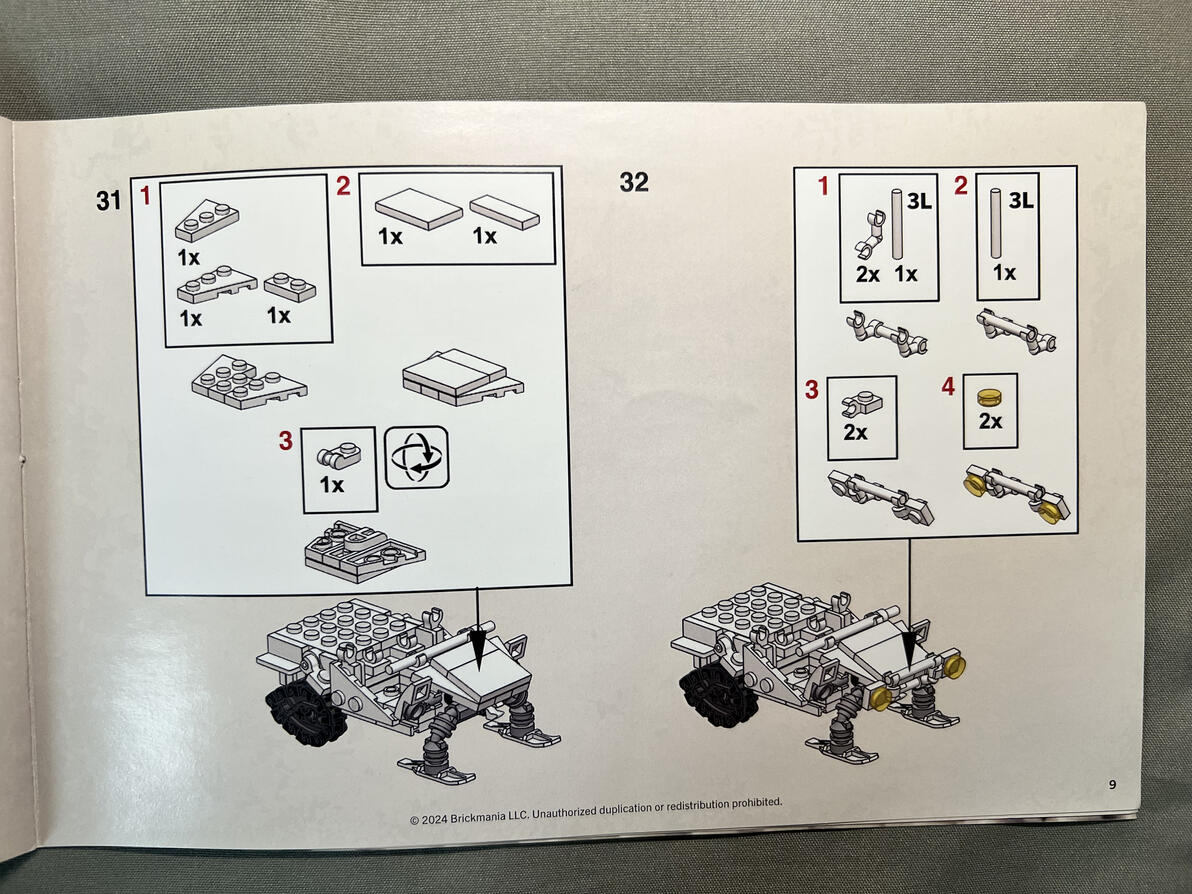 31
1
1x
1x
1x
2
1x
1x
3
1x

32
1
3L
2x
1x
2
3L
1x
3
2x
4
2x

9

© 2024 Brickmania LLC. Unauthorized duplication or redistribution prohibited.