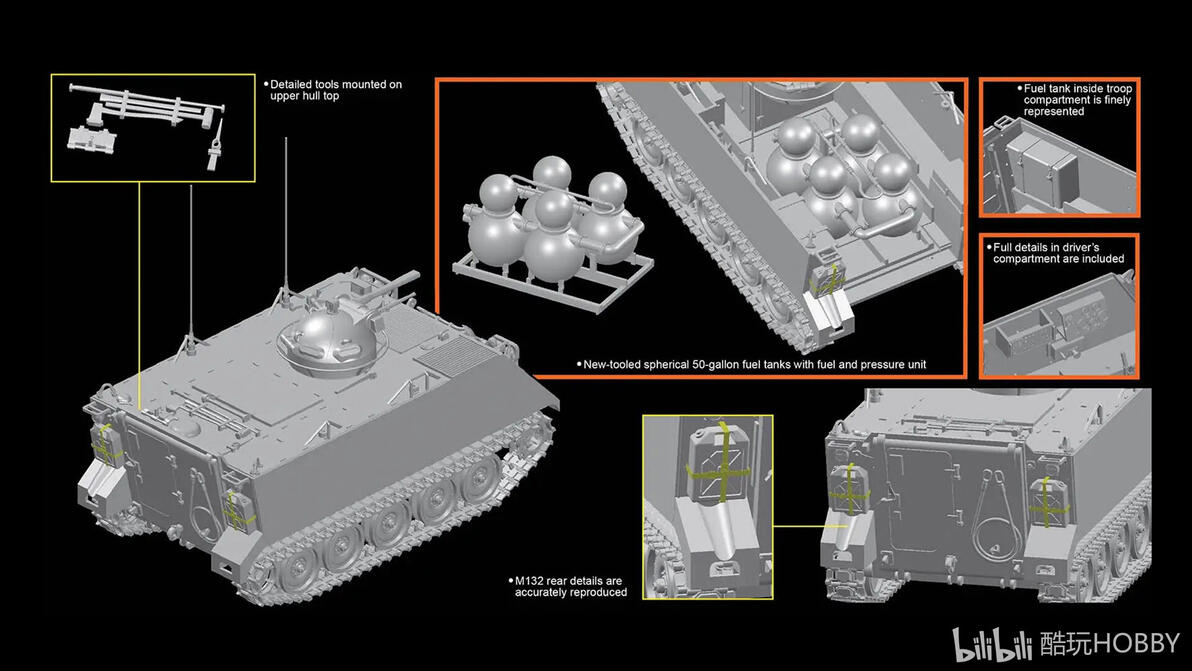 • Detailed tools mounted on upper hull top

• New-tooled spherical 50-gallon fuel tanks with fuel and pressure unit

• Fuel tank inside troop compartment is finely represented

• Full details in driver's compartment are included

• M132 rear details are accurately reproduced

bilibili 酷玩HOBBY