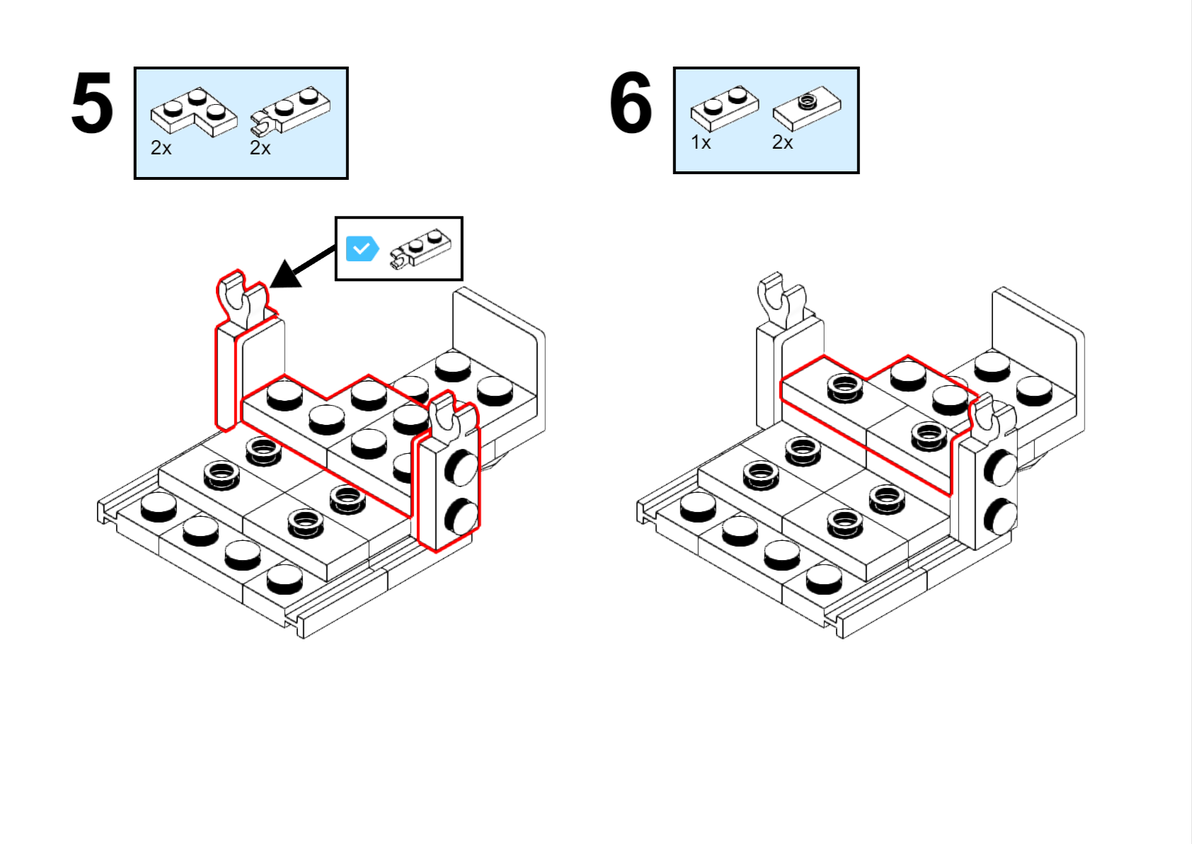 5

2x 2x

6

1x 2x