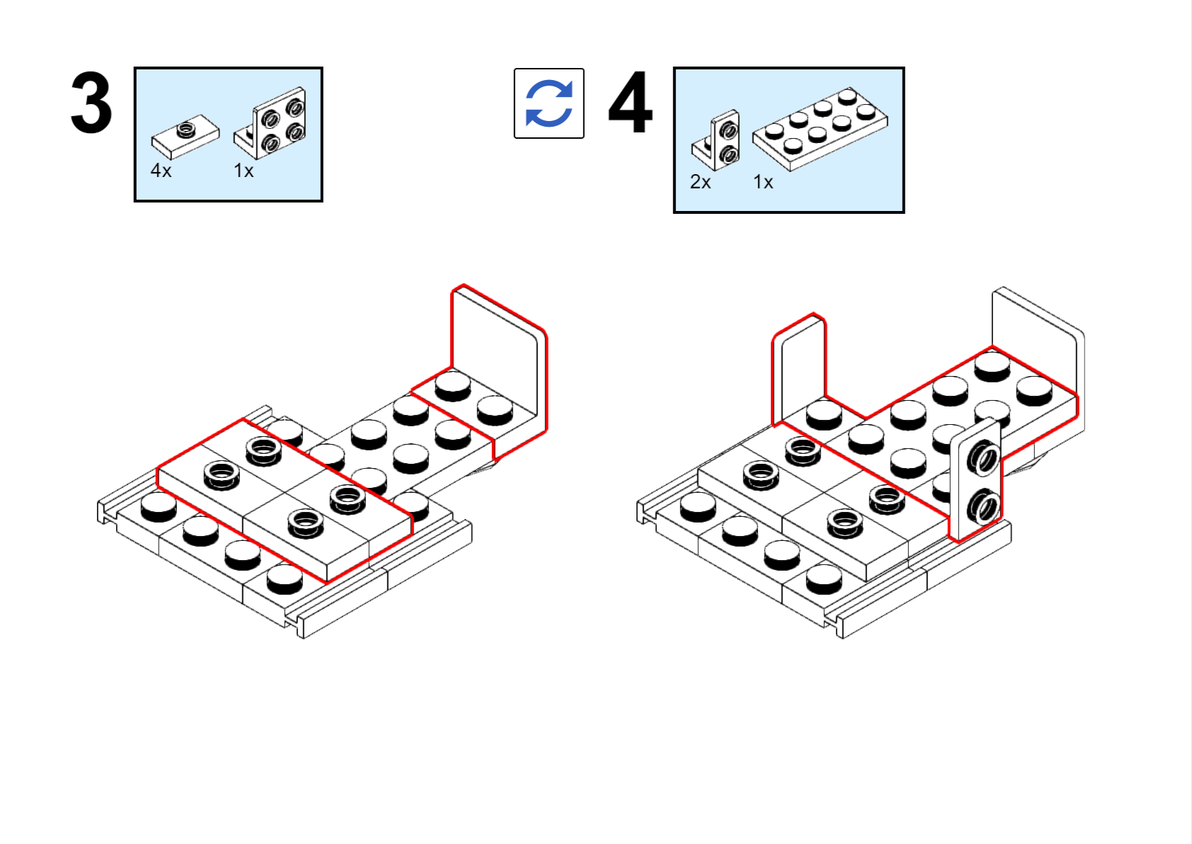 3

4x 1x

4

2x 1x