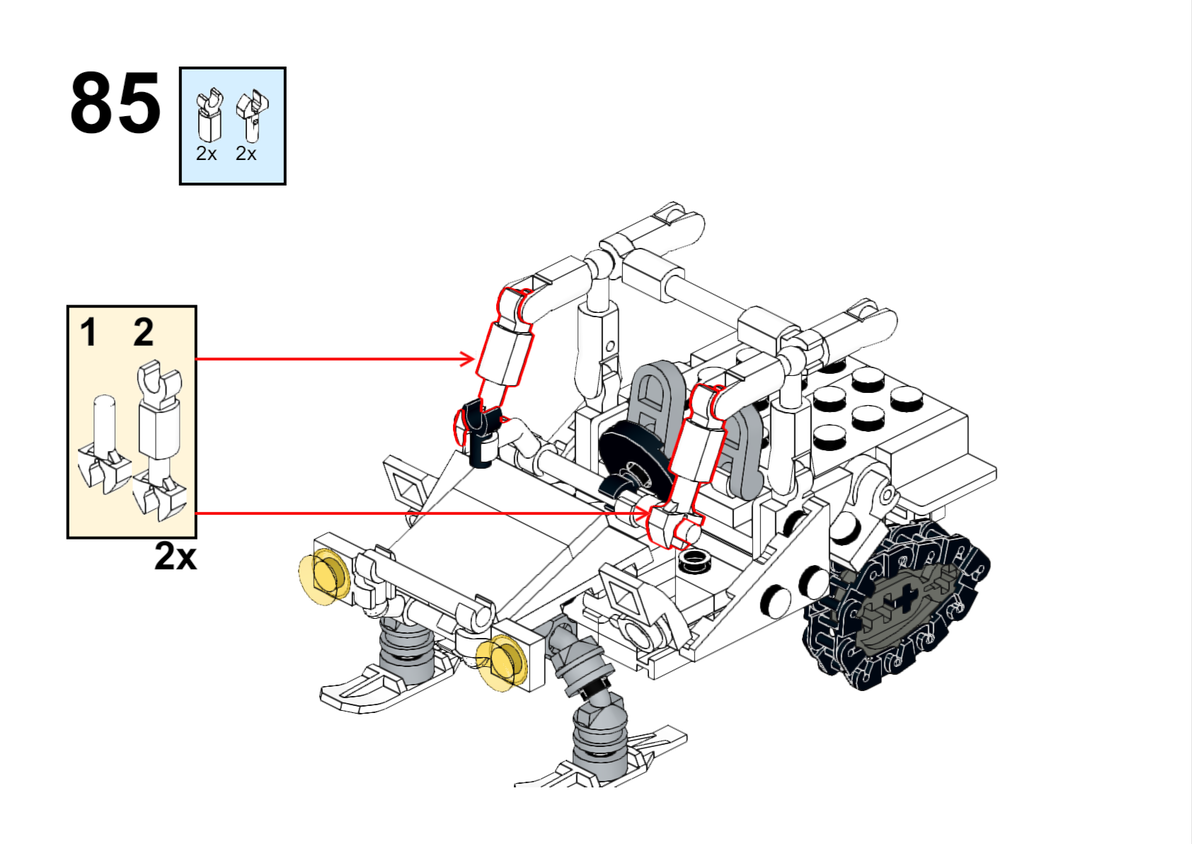 85

2x 2x

1 2

2x