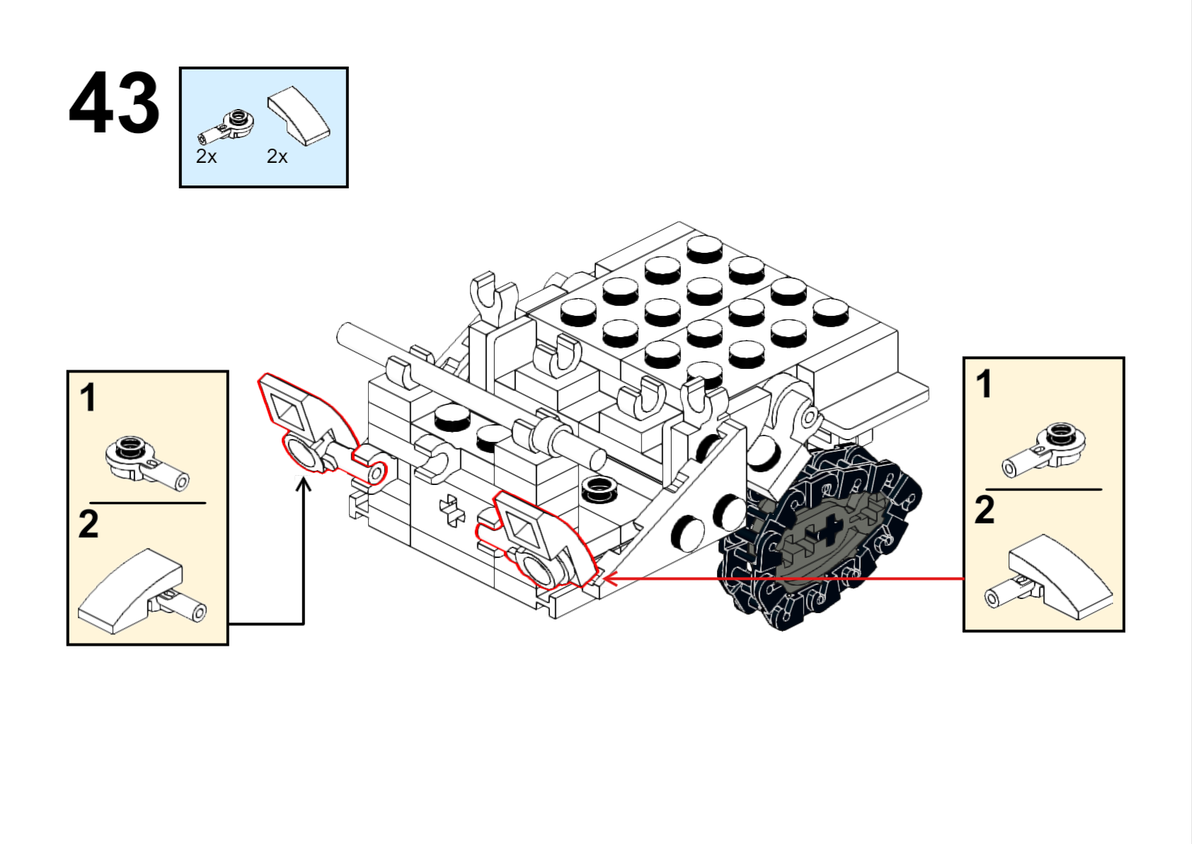 43

2x 2x

1

2

1

2