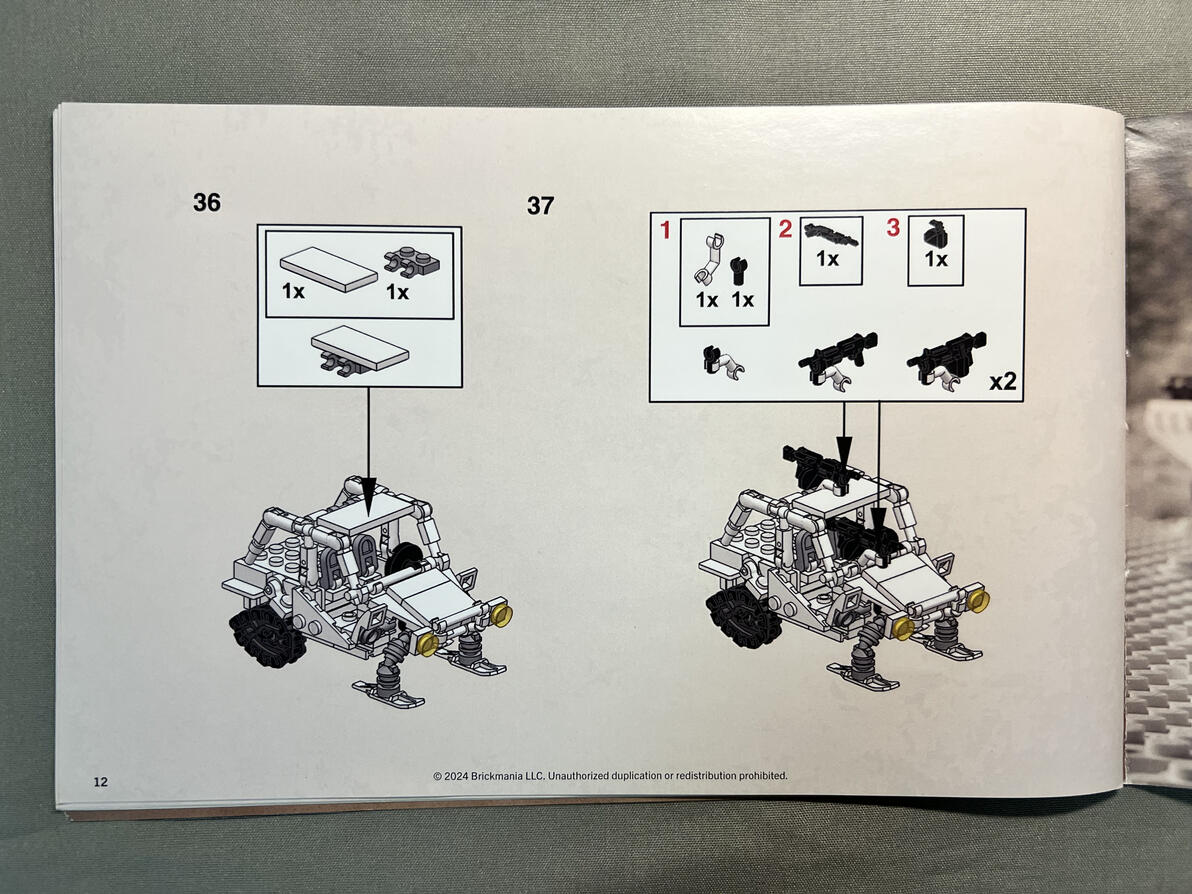 36

1x 1x

37

1 1x 1x

2 1x

3 1x

x2

12

© 2024 Brickmania LLC. Unauthorized duplication or redistribution prohibited.