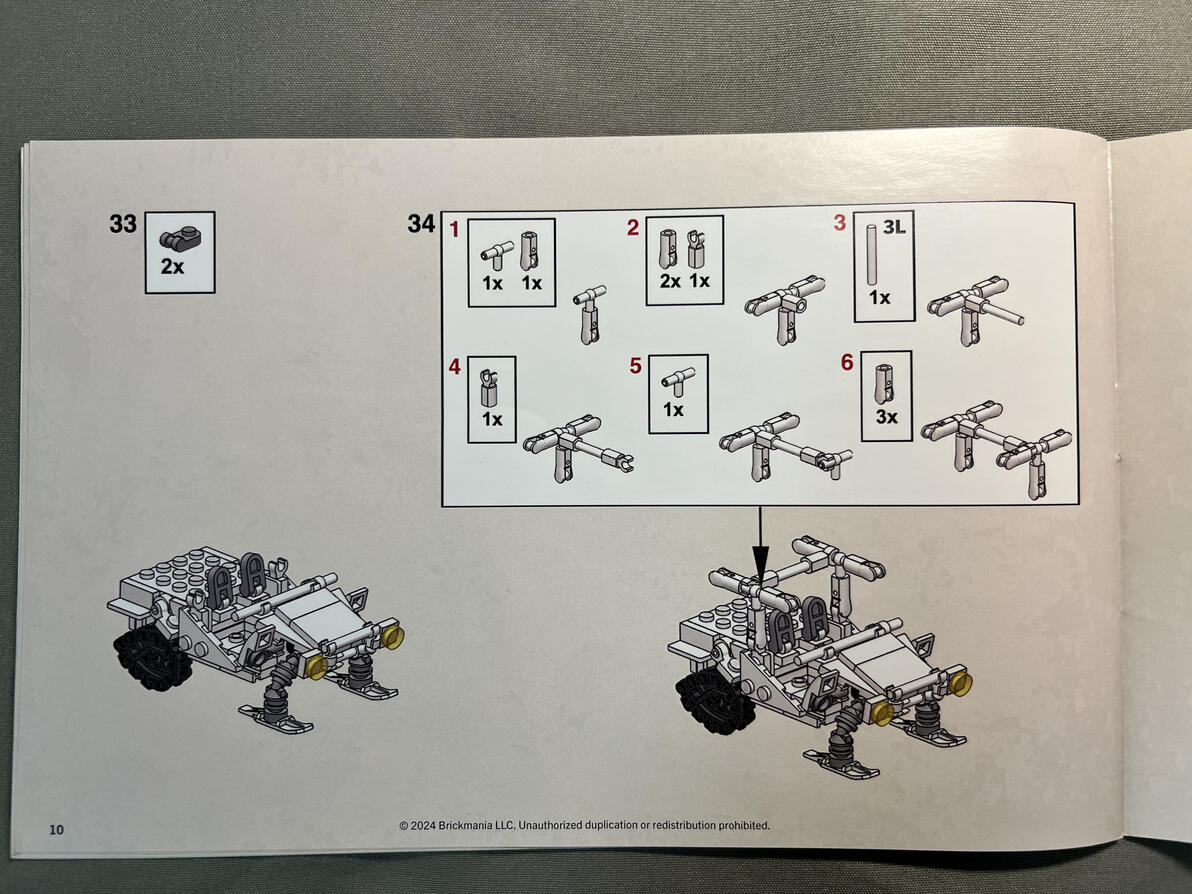 33

2x

34

1

1x 1x

2

2x 1x

3

3L

1x

4

1x

5

1x

6

3x

10

© 2024 Brickmania LLC. Unauthorized duplication or redistribution prohibited.