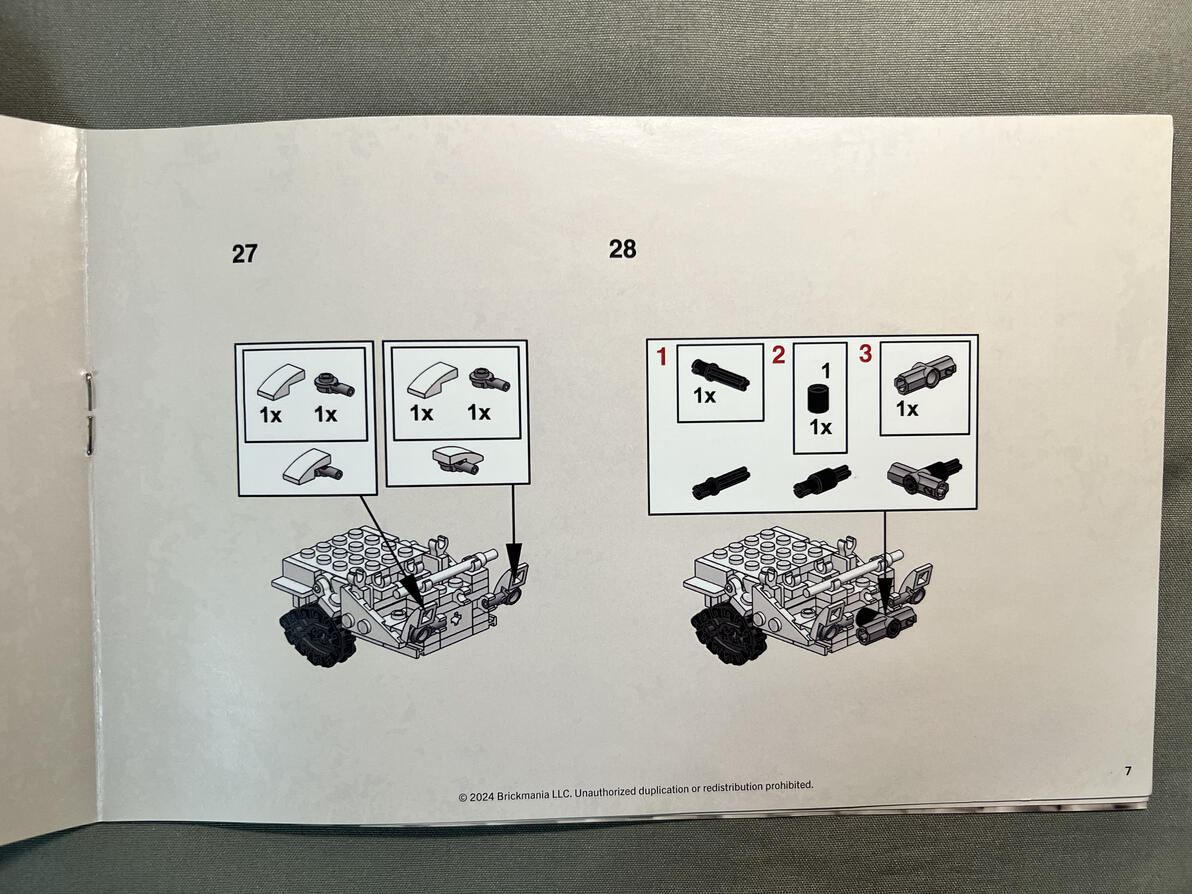 27

1x 1x

1x 1x

28

1
1x

2
1
1x

3
1x

© 2024 Brickmania LLC. Unauthorized duplication or redistribution prohibited.

7