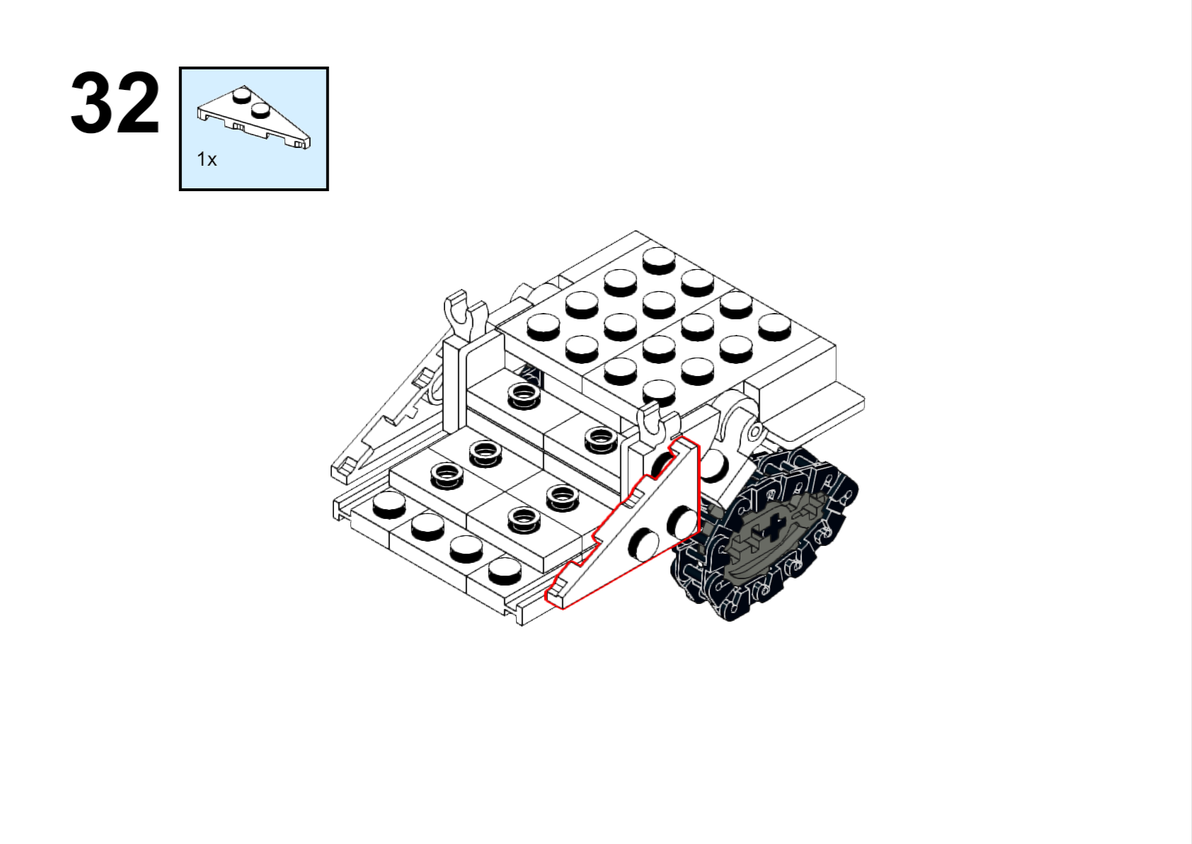 32

1x