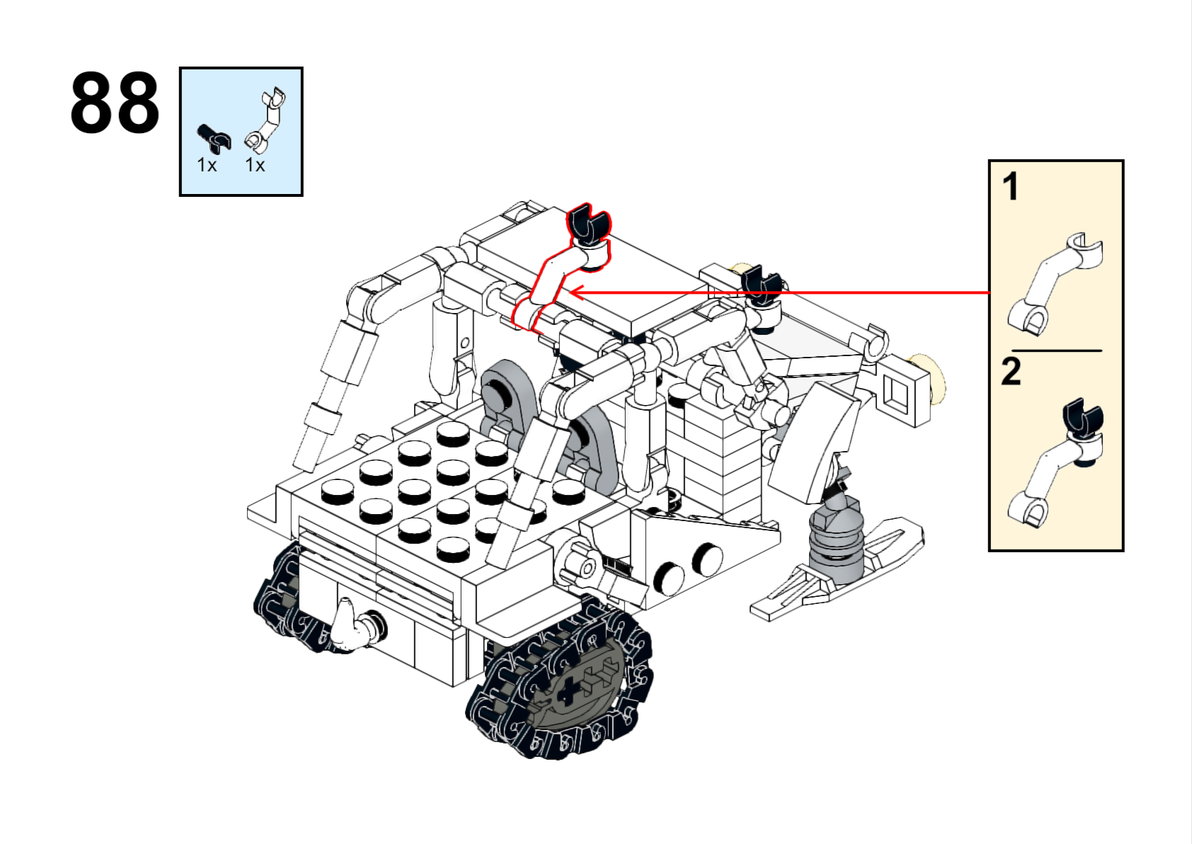 88

1x 1x

1

2