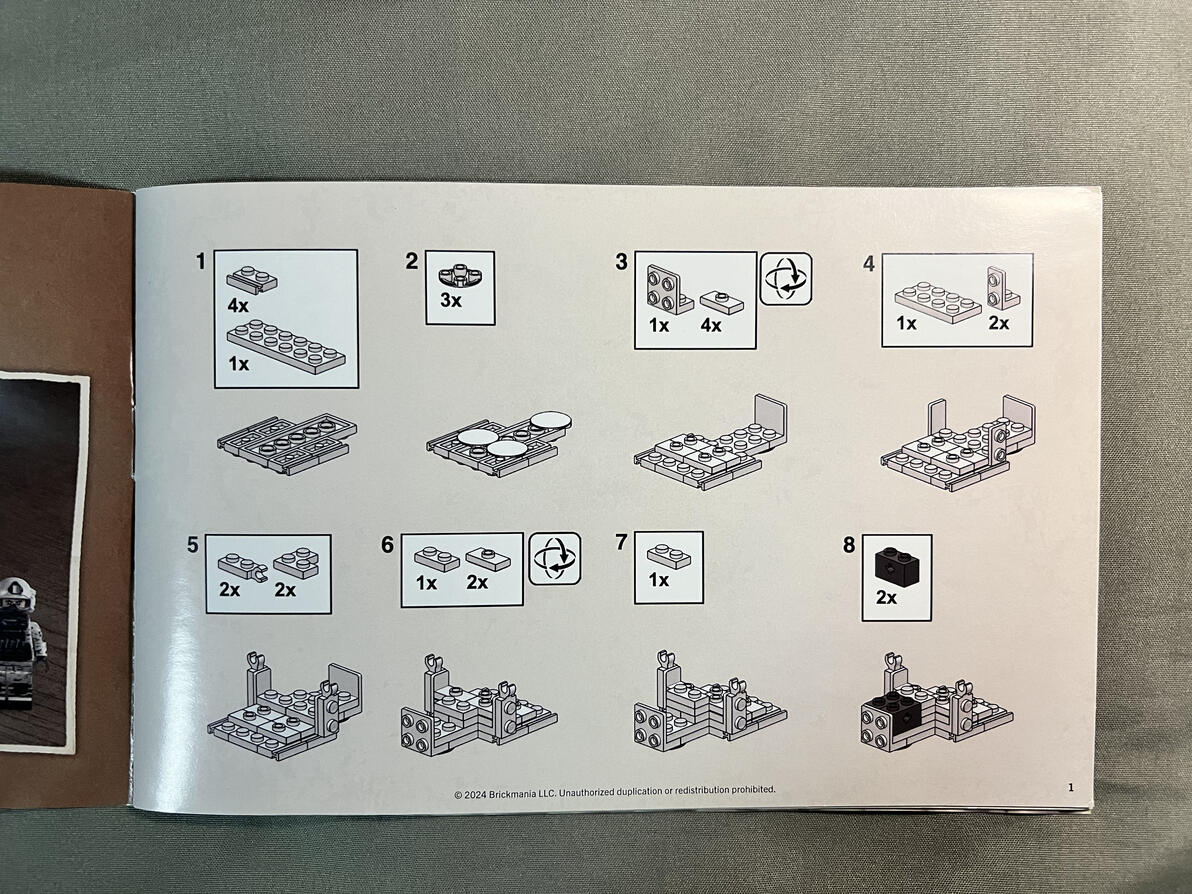 1
4x
1x

2
3x

3
1x 4x

4
1x 2x

5
2x 2x

6
1x 2x

7
1x

8
2x

© 2024 Brickmania LLC. Unauthorized duplication or redistribution prohibited.

1