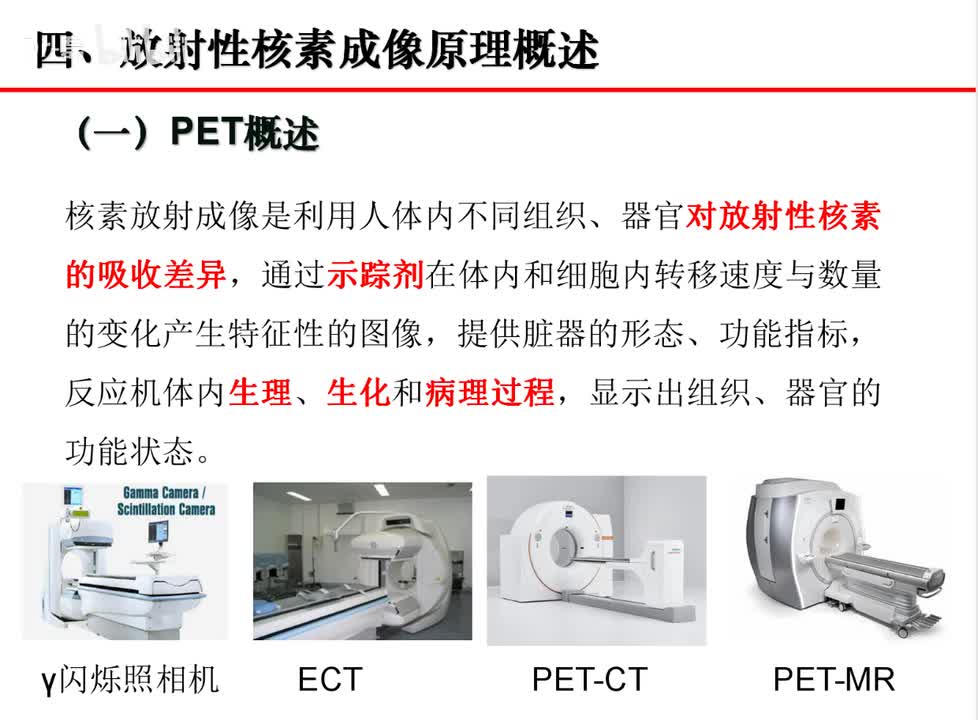 四、放射性核素成像原理概述

（一）PET概述

核素放射成像是利用人体内不同组织、器官对放射性核素的吸收差异，通过示踪剂在体内和细胞内转移速度与数量的变化产生特征性的图像，提供脏器的形态、功能指标，反应机体内生理、生化和病理过程，显示出组织、器官的功能状态。

Gamma Camera / Scintillation Camera

γ闪烁照相机

ECT

PET-CT

PET-MR