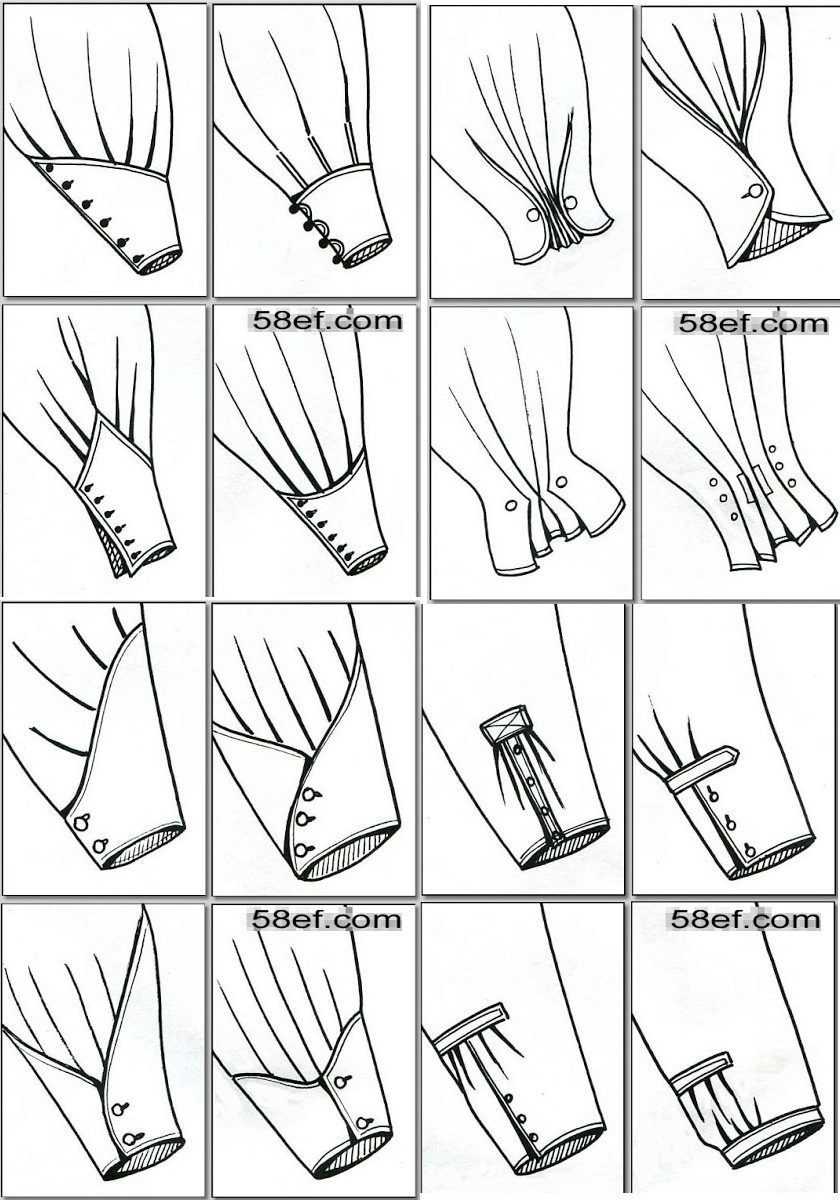 58ef.com

58ef.com

58ef.com

58ef.com