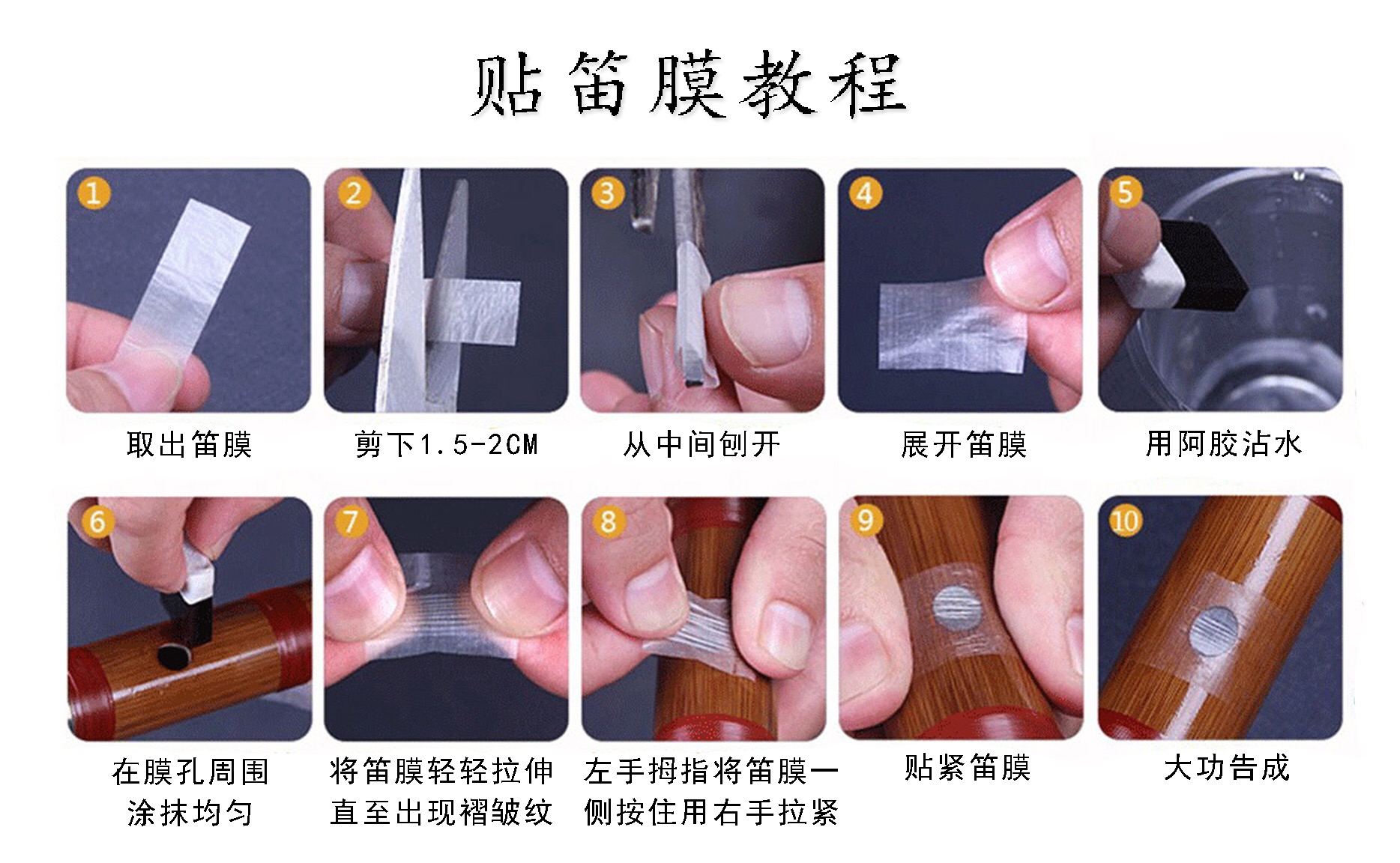 贴笛膜教程

1
取出笛膜

2
剪下1.5-2CM

3
从中间刨开

4
展开笛膜

5
用阿胶沾水

6
在膜孔周围涂抹均匀

7
将笛膜轻轻拉伸直至出现褶皱纹

8
左手拇指将笛膜一侧按住用右手拉紧

9
贴紧笛膜

10
大功告成